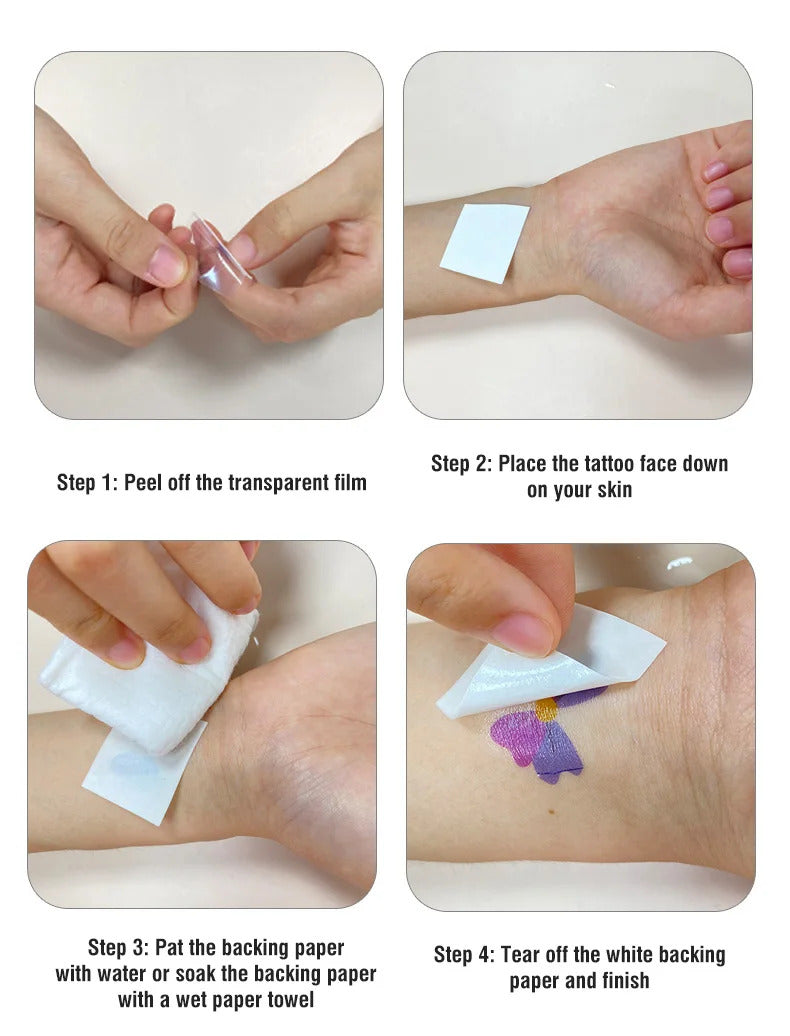 Step 1: Peel off the transparent film

Step 2: Place the tattoo face down on your skin

Step 3: Pat the backing paper with water or soak the backing paper with a wet paper towel

Step 4: Tear off the white backing paper and finish