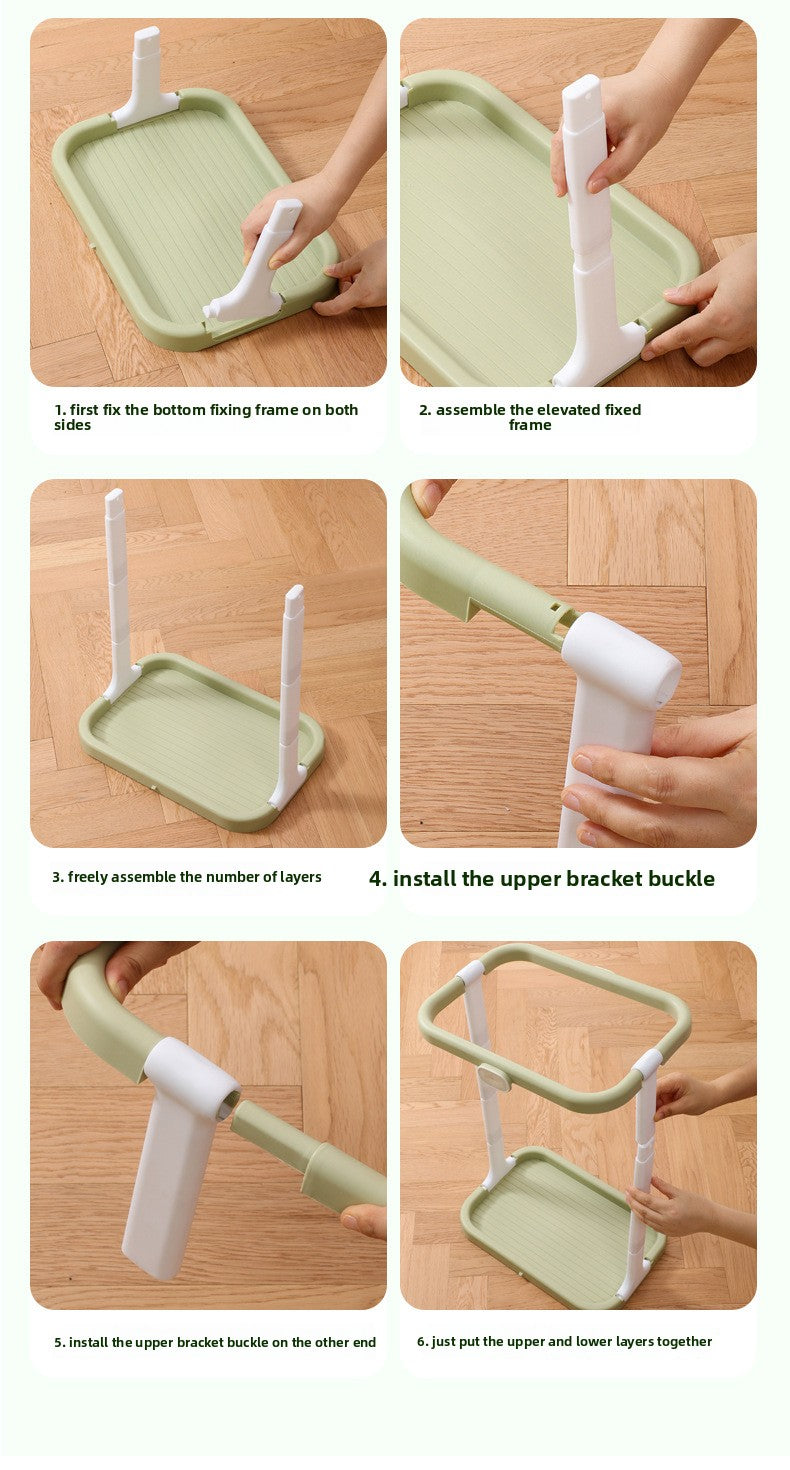 1. first fix the bottom fixing frame on both sides

2. assemble the elevated fixed frame

3. freely assemble the number of layers

4. install the upper bracket buckle

5. install the upper bracket buckle on the other end

6. just put the upper and lower layers together