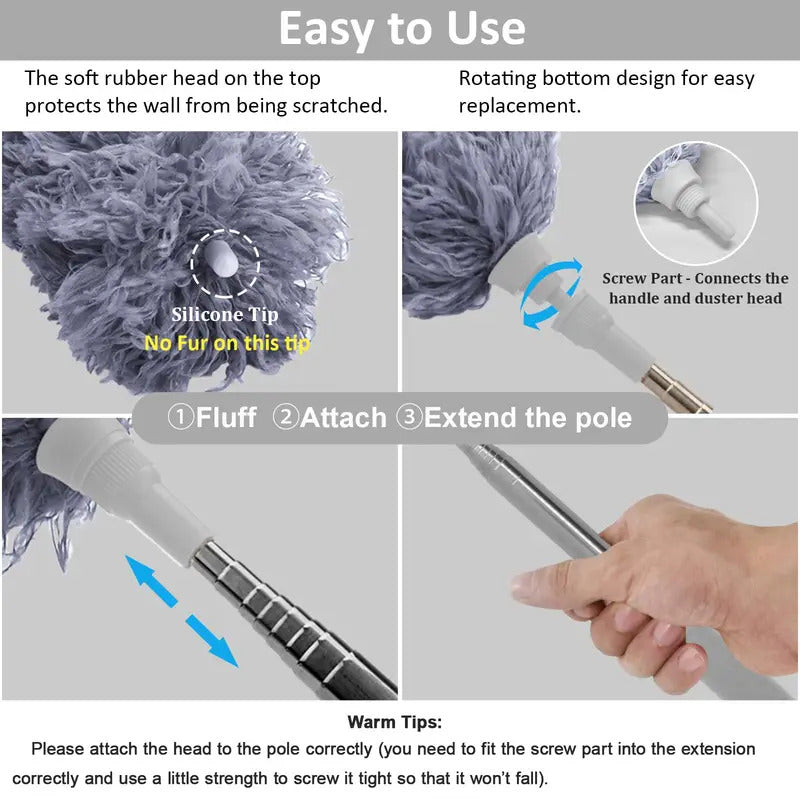 Easy to Use

The soft rubber head on the top protects the wall from being scratched.

Rotating bottom design for easy replacement.

Silicone Tip
No Fur on this tip

Screw Part - Connects the handle and duster head

①Fluff ②Attach ③Extend the pole

Warm Tips:

Please attach the head to the pole correctly (you need to fit the screw part into the extension correctly and use a little strength to screw it tight so that it won't fall).