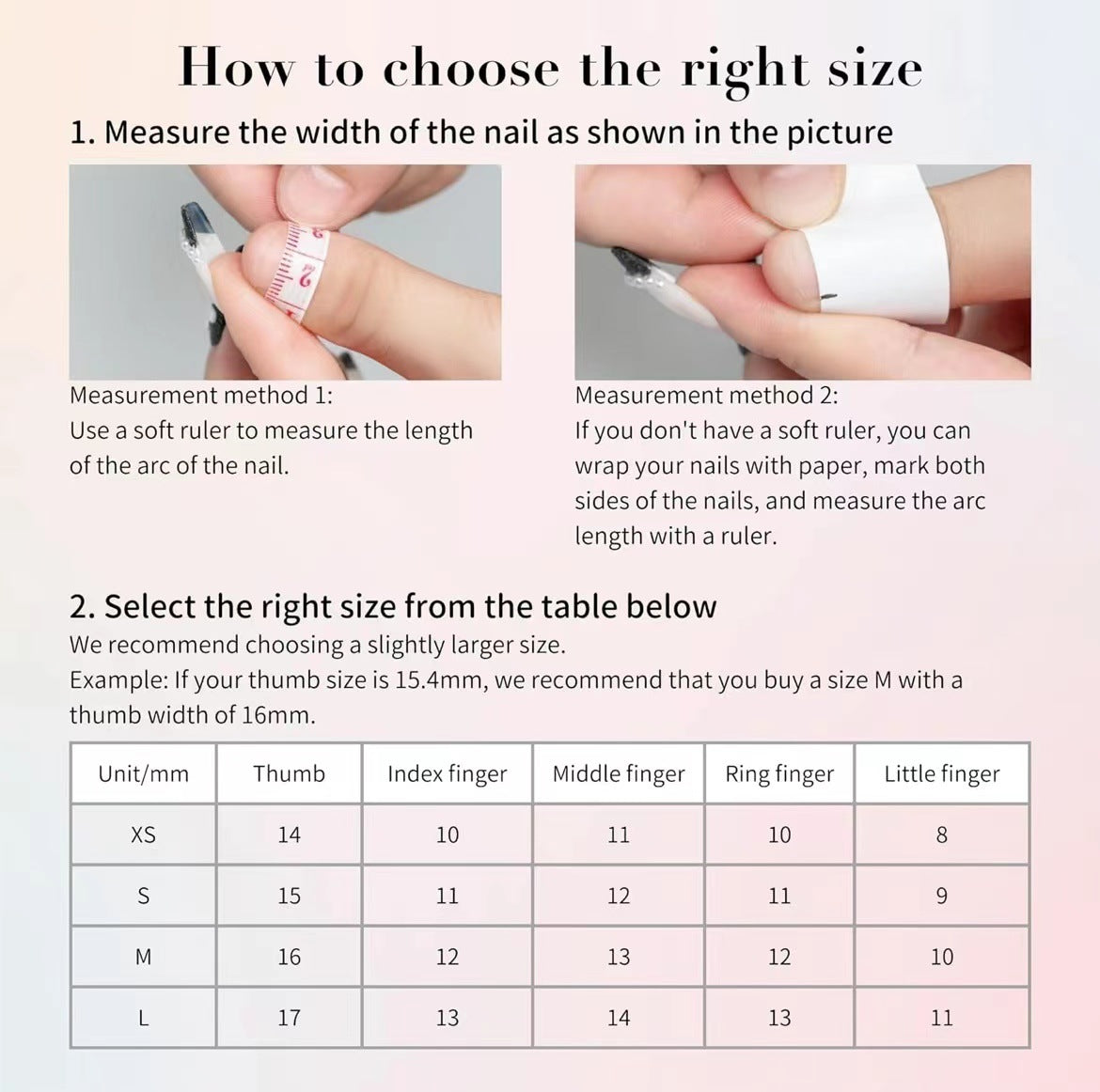 How to choose the right size

1. Measure the width of the nail as shown in the picture

Measurement method 1:
Use a soft ruler to measure the length of the arc of the nail.

Measurement method 2:
If you don't have a soft ruler, you can wrap your nails with paper, mark both sides of the nails, and measure the arc length with a ruler.

2. Select the right size from the table below

We recommend choosing a slightly larger size.
Example: If your thumb size is 15.4mm, we recommend that you buy a size M with a thumb width of 16mm.

| Unit/mm | Thumb | Index finger | Middle finger | Ring finger | Little finger |
|---|---|---|---|---|---|
| XS | 14 | 10 | 11 | 10 | 8 |
| S | 15 | 11 | 12 | 11 | 9 |
| M | 16 | 12 | 13 | 12 | 10 |
| L | 17 | 13 | 14 | 13 | 11 |