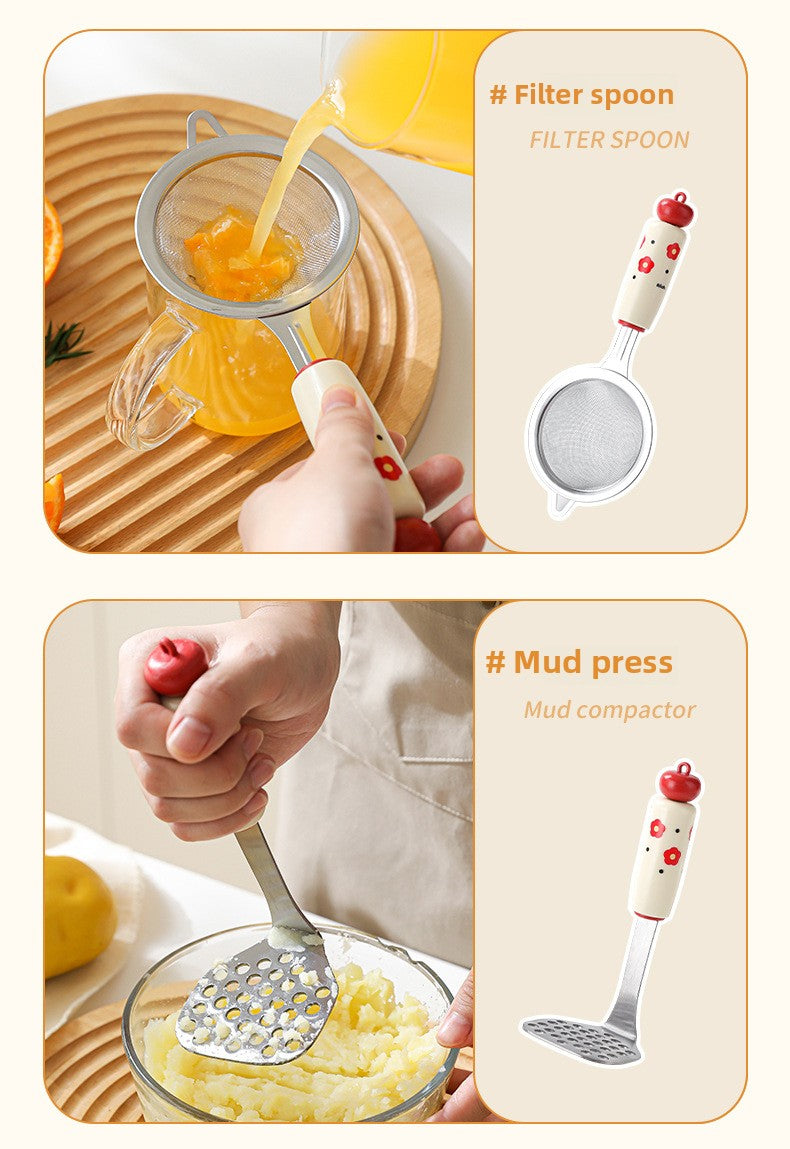 # Filter spoon

FILTER SPOON

# Mud press

Mud compactor