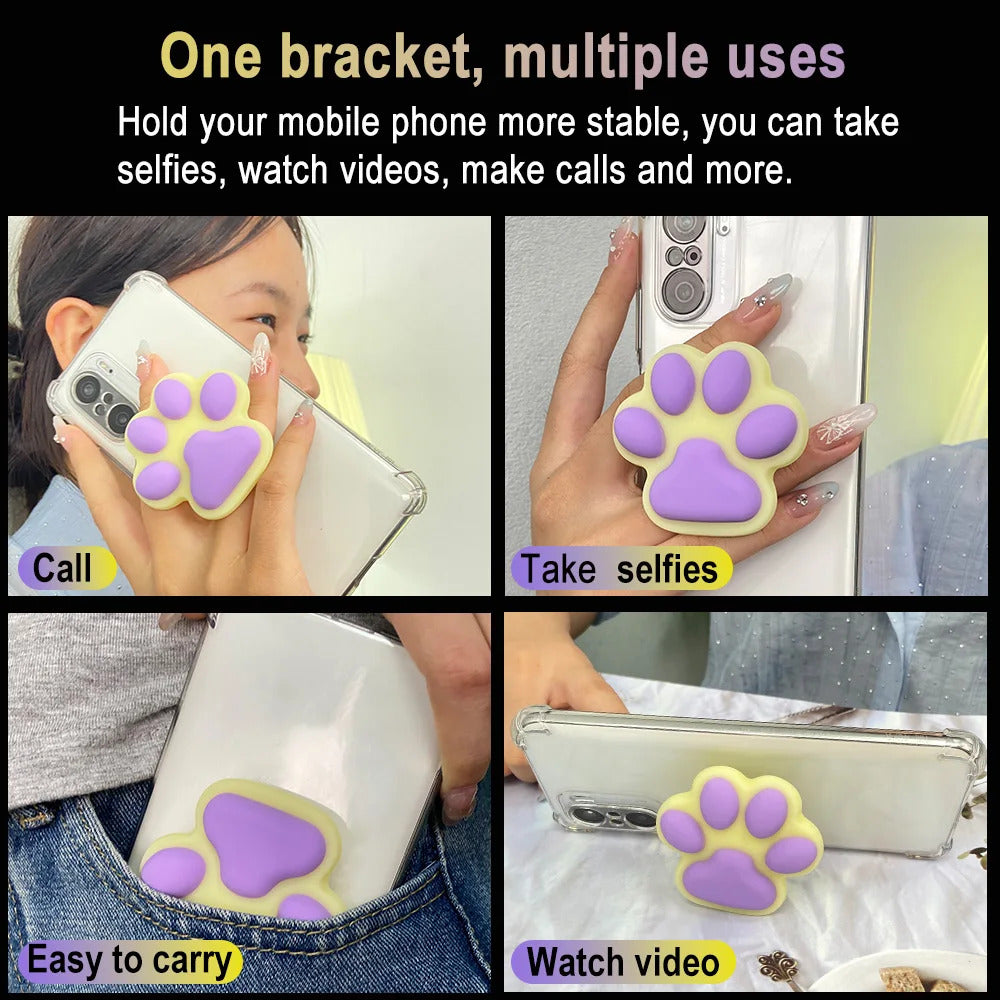 One bracket, multiple uses

Hold your mobile phone more stable, you can take selfies, watch videos, make calls and more.

Call

Take selfies

Easy to carry

Watch video