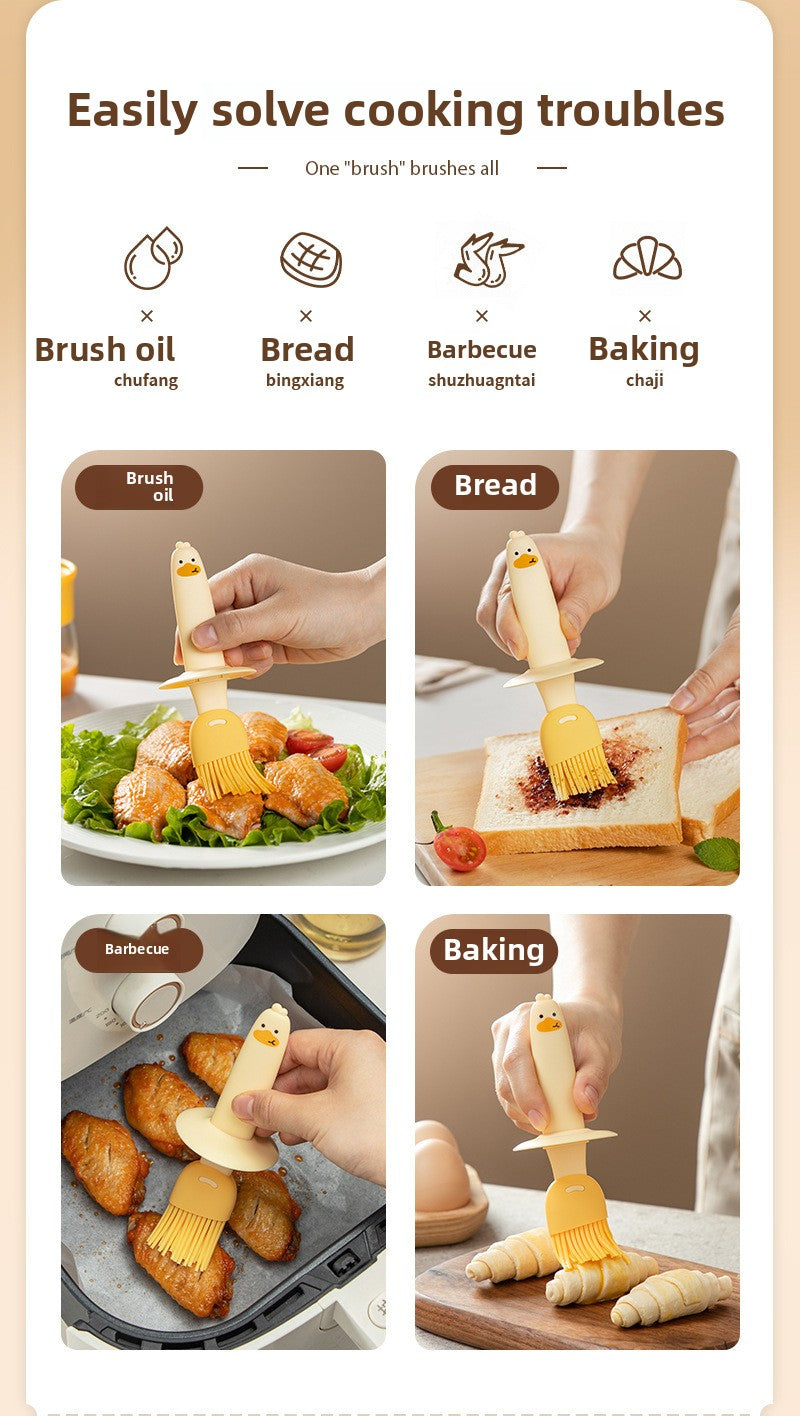 Easily solve cooking troubles

One "brush" brushes all

×
Brush oil
chufang

×
Bread
bingxiang

×
Barbecue
shuzhuagntai

×
Baking
chaji

Brush oil

Bread

Barbecue

Baking