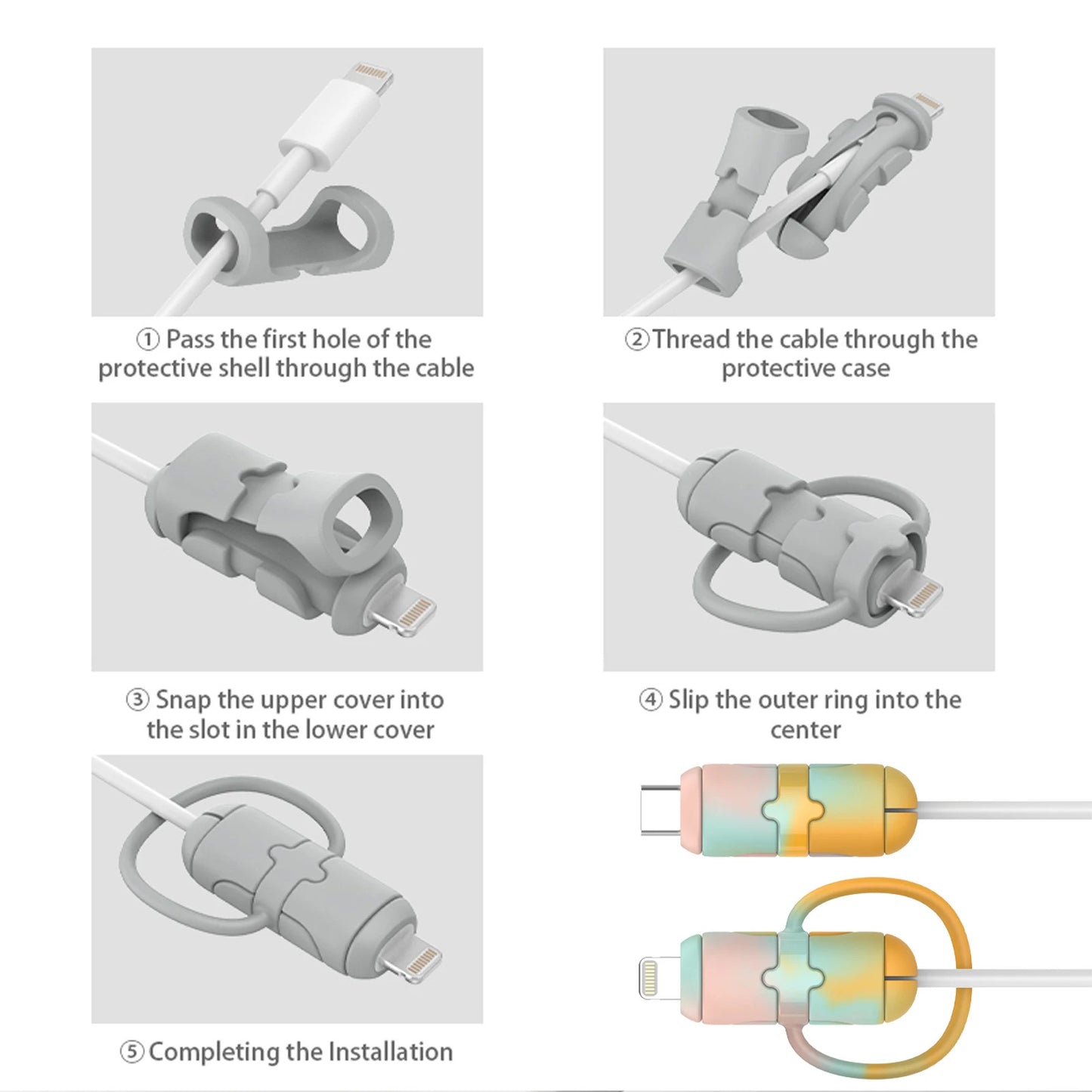 ① Pass the first hole of the protective shell through the cable

② Thread the cable through the protective case

③ Snap the upper cover into the slot in the lower cover

④ Slip the outer ring into the center

⑤ Completing the Installation