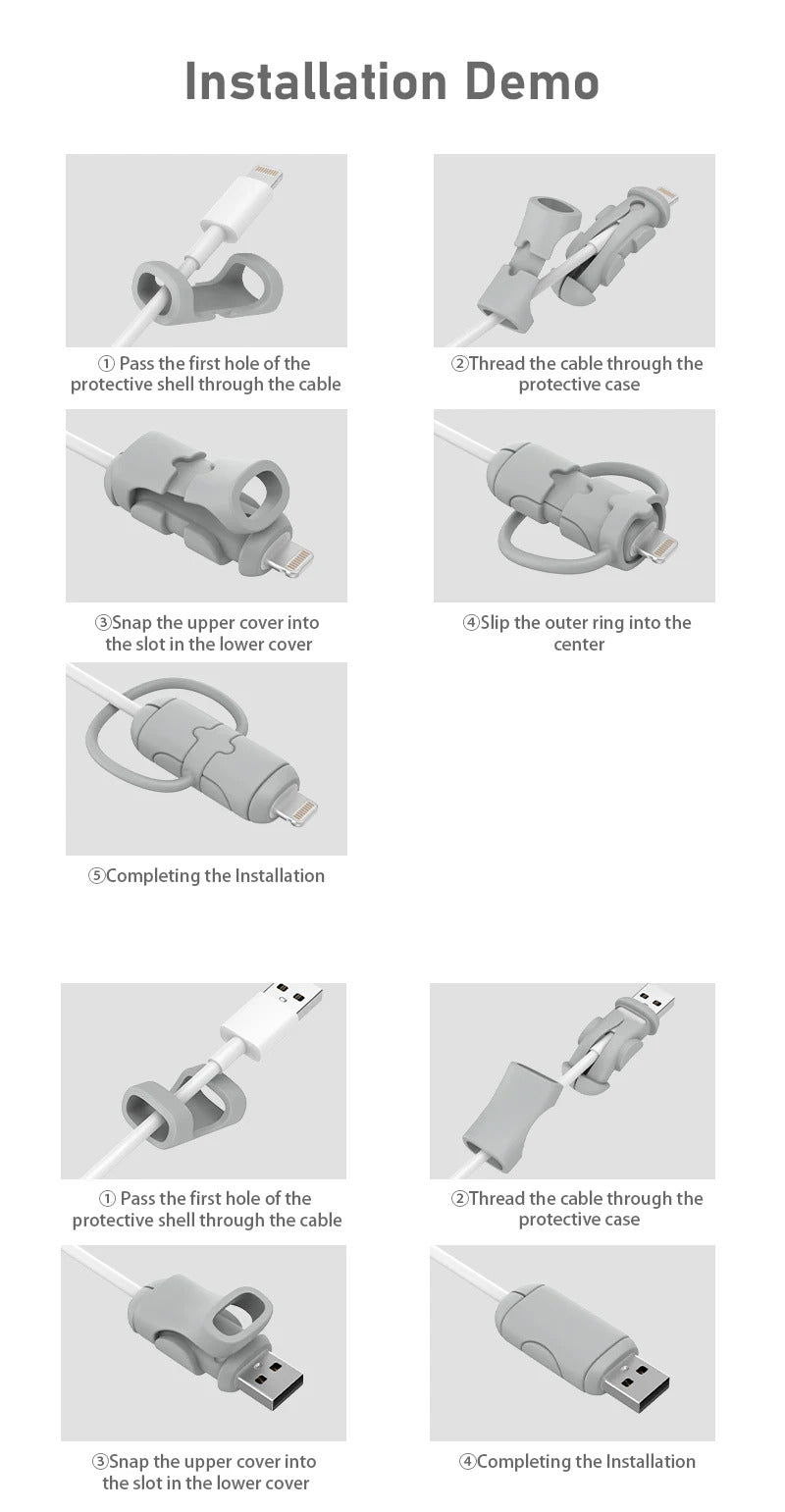 Installation Demo

① Pass the first hole of the protective shell through the cable

②Thread the cable through the protective case

③Snap the upper cover into the slot in the lower cover

④Slip the outer ring into the center

⑤Completing the Installation

① Pass the first hole of the protective shell through the cable

②Thread the cable through the protective case

③Snap the upper cover into the slot in the lower cover

④Completing the Installation