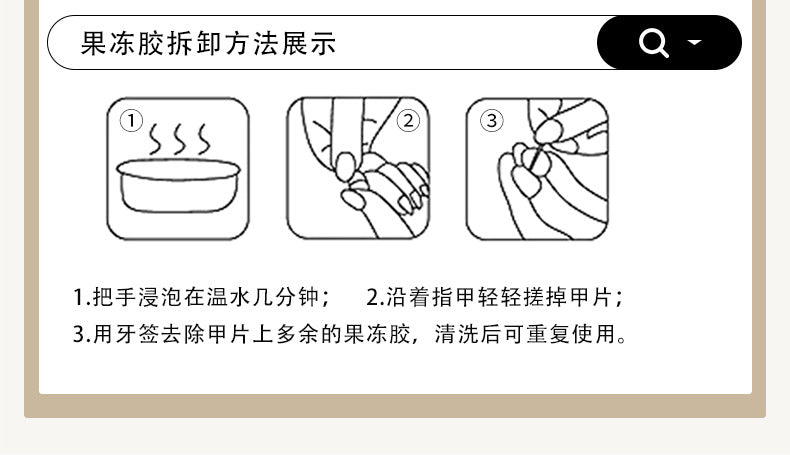 果冻胶拆卸方法展示

①

②

③

1.把手浸泡在温水几分钟； 2.沿着指甲轻轻搓掉甲片；
3.用牙签去除甲片上多余的果冻胶，清洗后可重复使用。