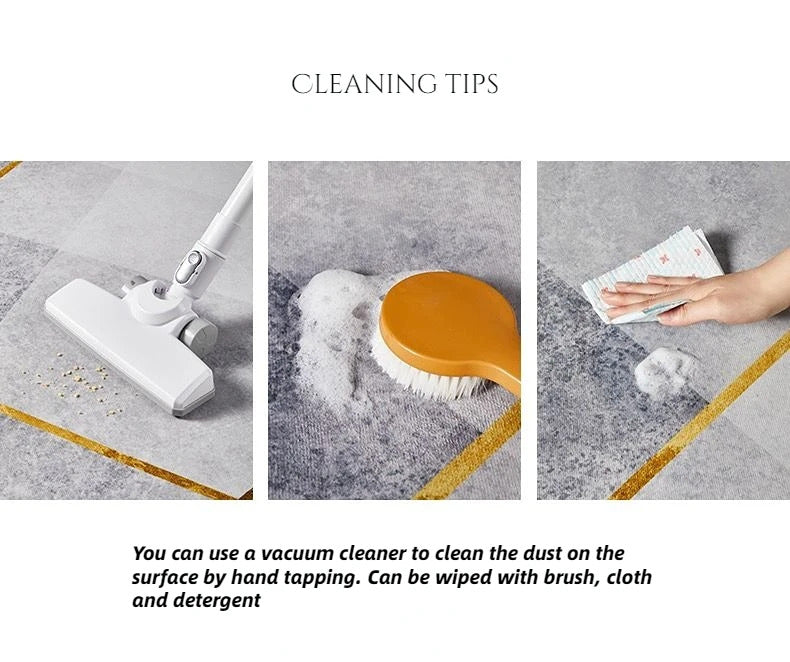 CLEANING TIPS

You can use a vacuum cleaner to clean the dust on the surface by hand tapping. Can be wiped with brush, cloth and detergent