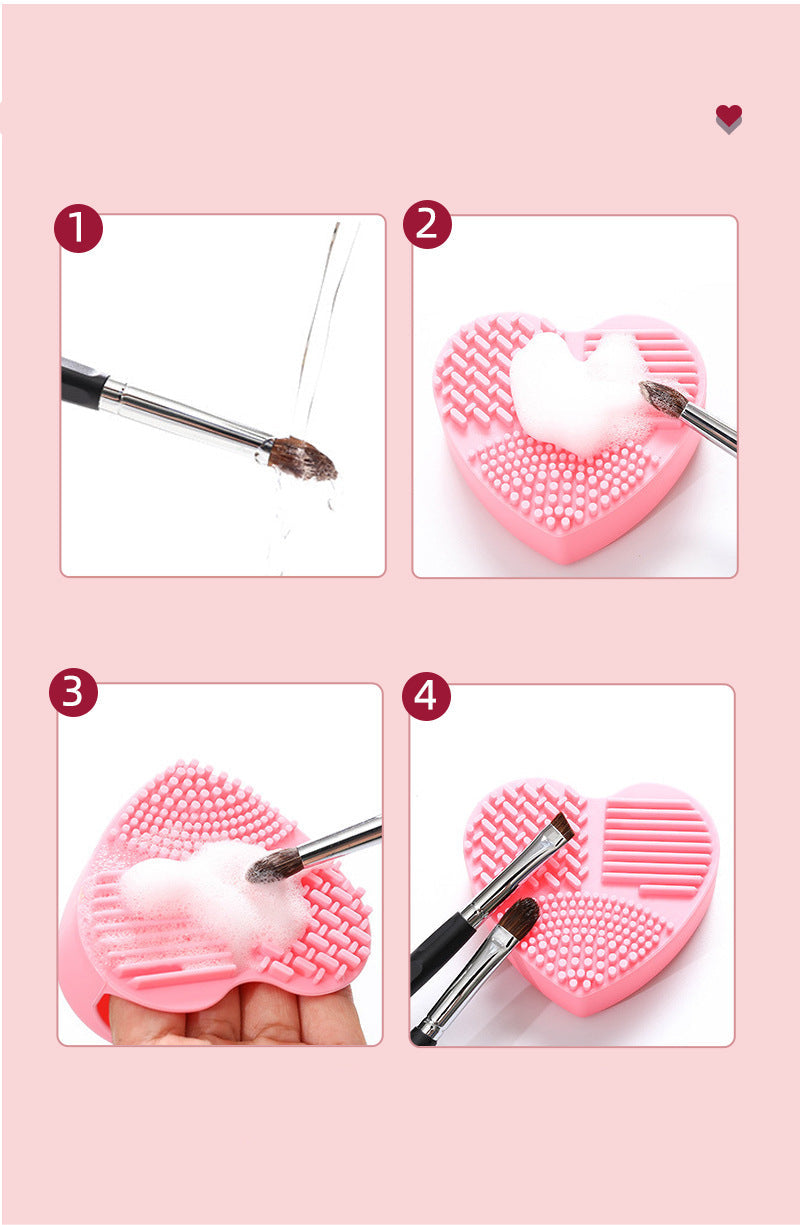 1

2

3

4