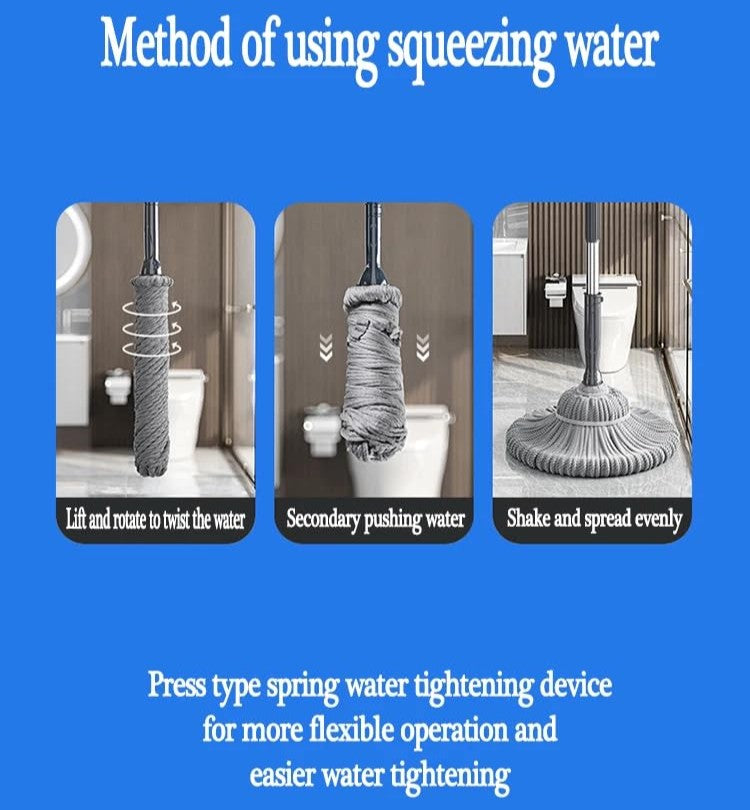 Method of using squeezing water

Lift and rotate to twist the water

Secondary pushing water

Shake and spread evenly

Press type spring water tightening device for more flexible operation and easier water tightening