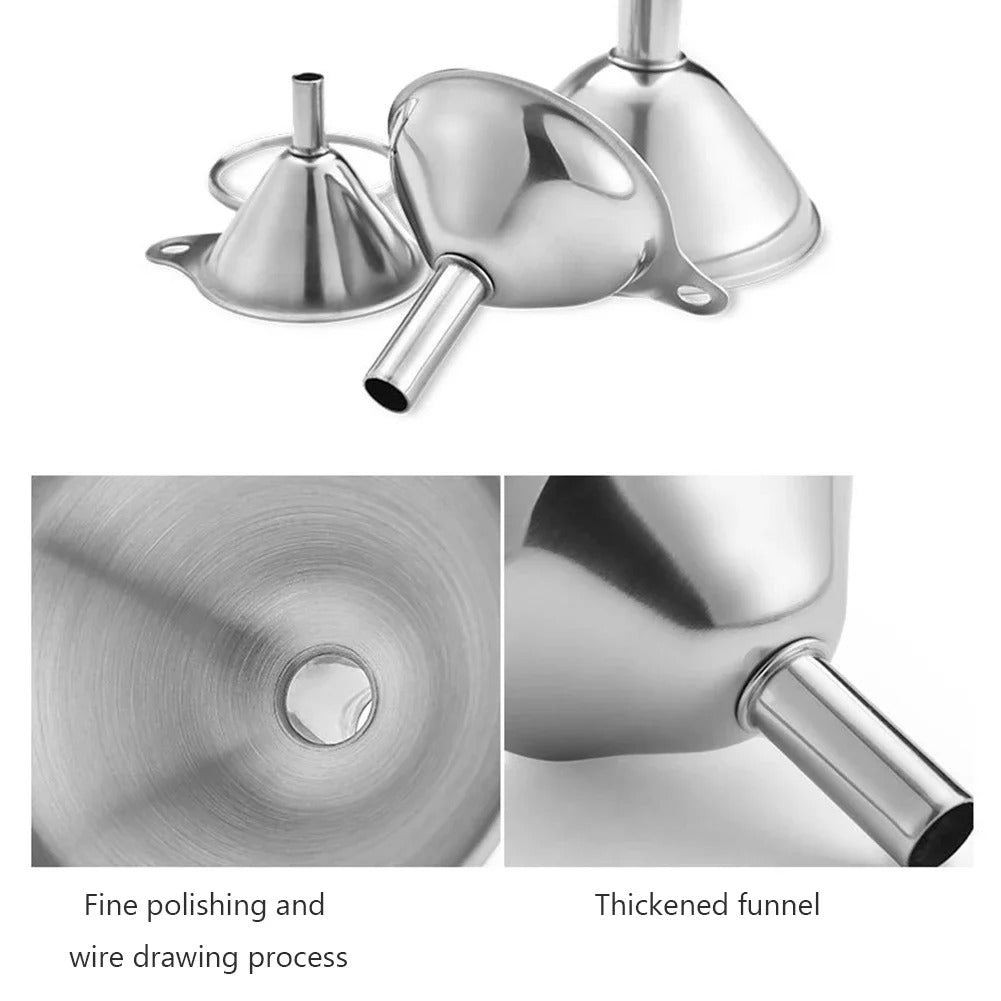 Fine polishing and wire drawing process

Thickened funnel