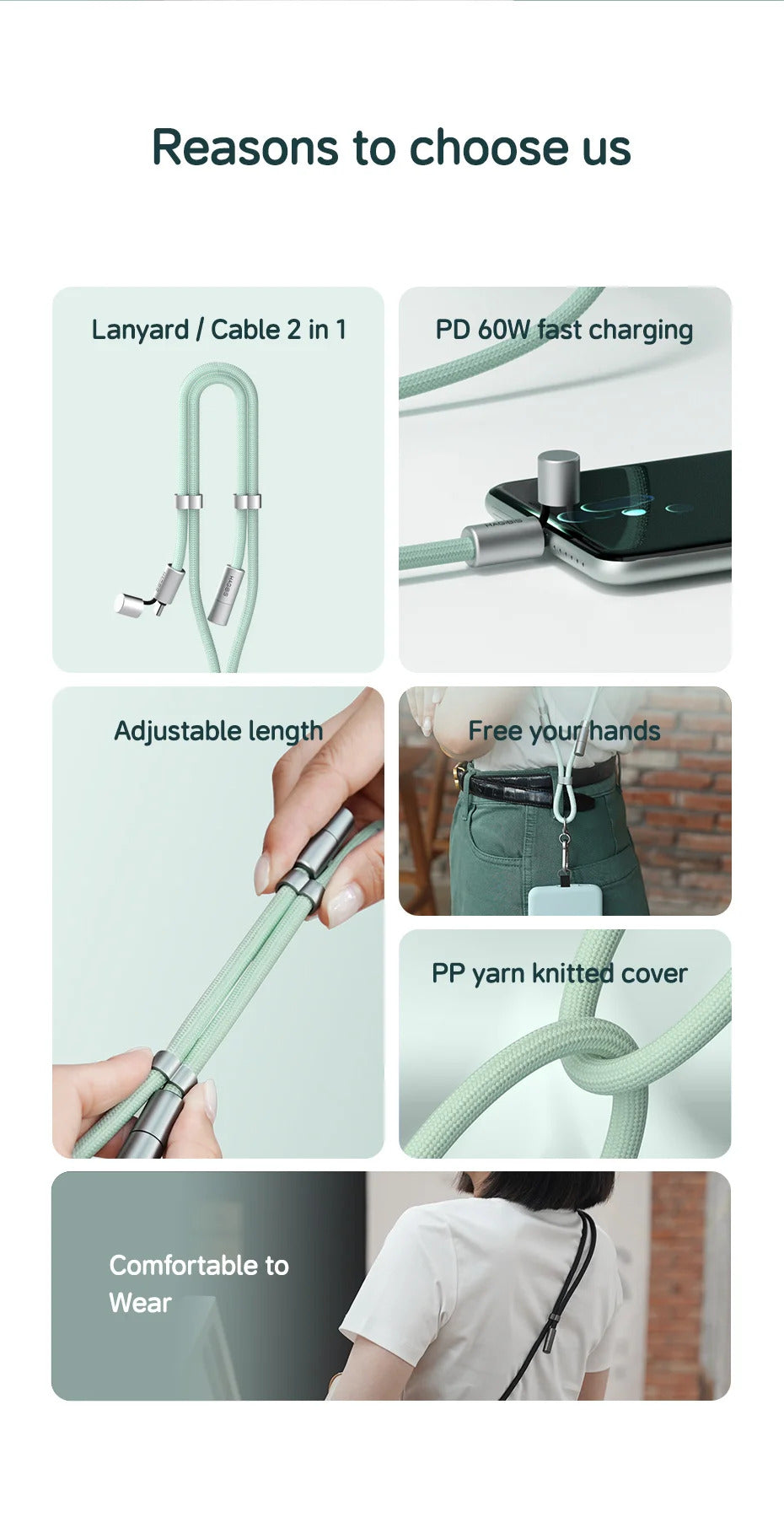 Reasons to choose us

Lanyard / Cable 2 in 1

HAGIBIS

PD 60W fast charging

HAGIBIS

Adjustable length

Free your hands

PP yarn knitted cover

Comfortable to Wear