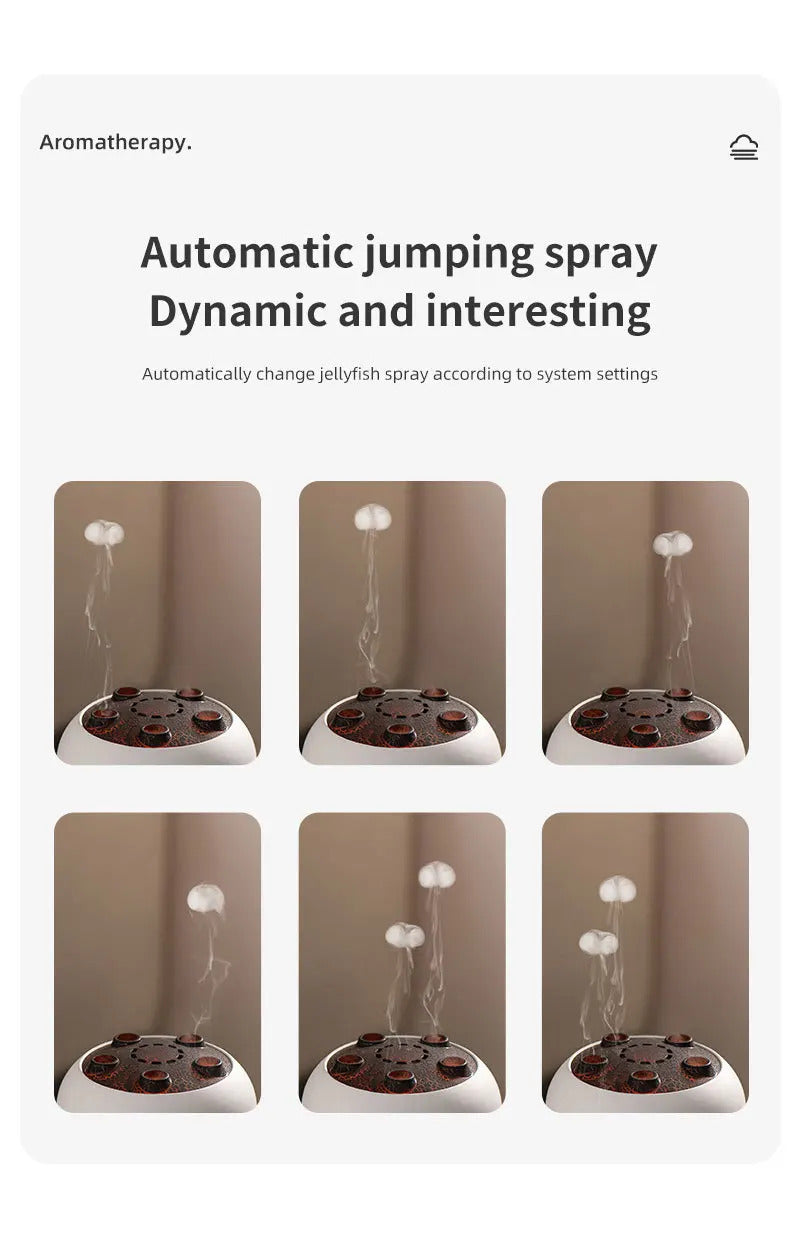 Aromatherapy.

Automatic jumping spray
Dynamic and interesting

Automatically change jellyfish spray according to system settings