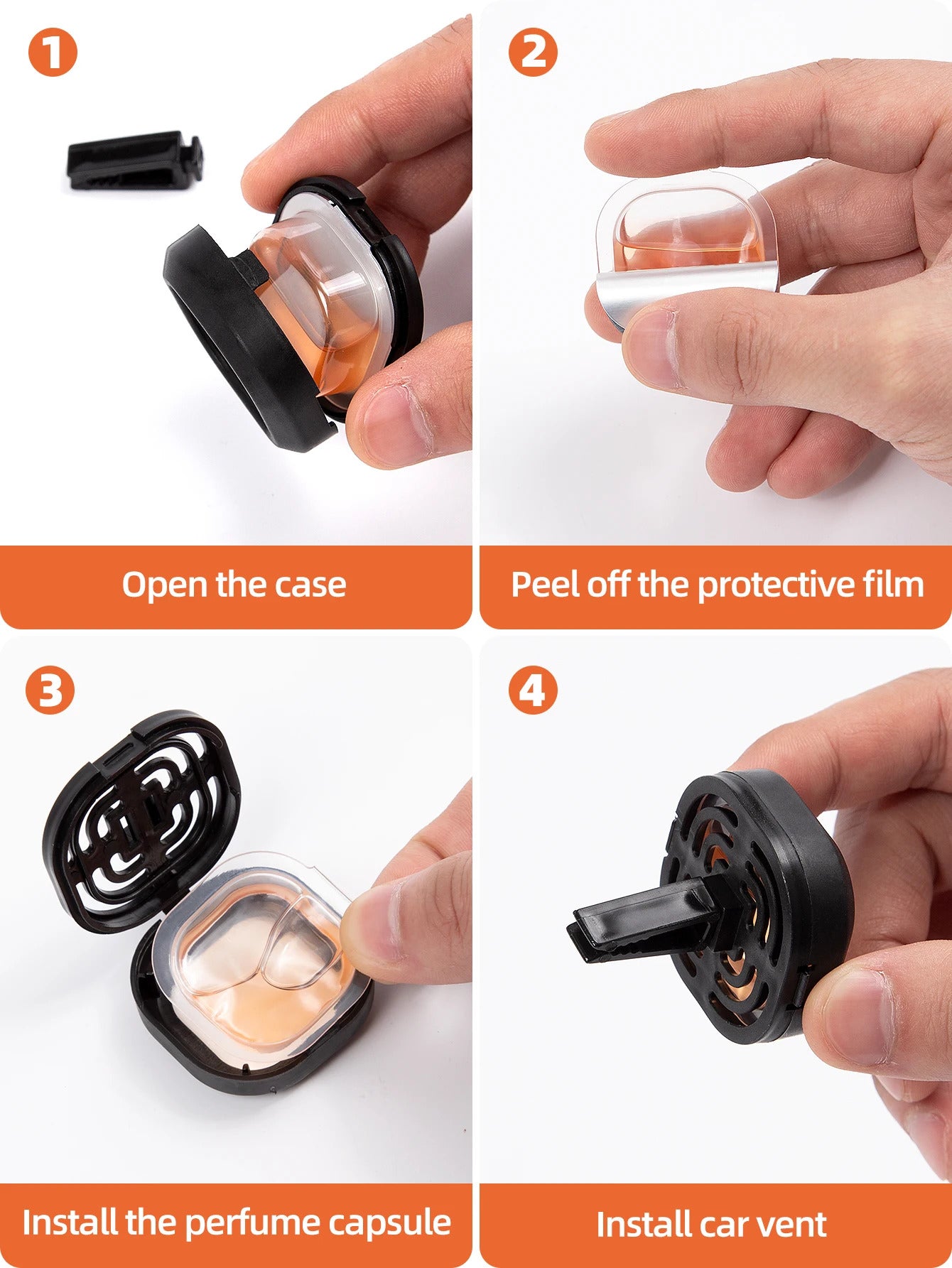 1

Open the case

2

Peel off the protective film

3

Install the perfume capsule

4

Install car vent