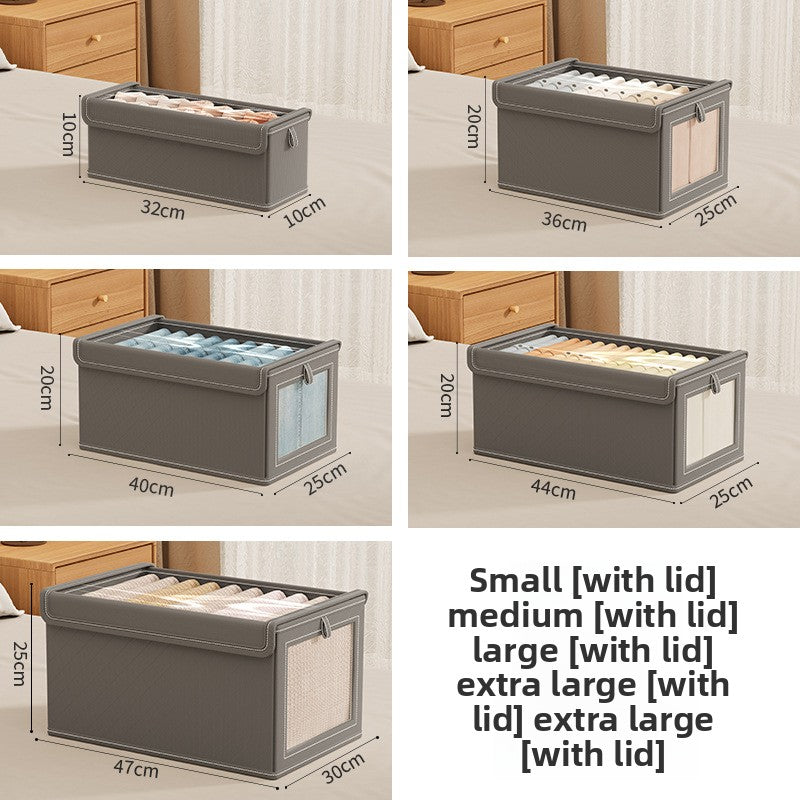 10cm
32cm
10cm

20cm
36cm
25cm

20cm
40cm
25cm

20cm
44cm
25cm

25cm
47cm
30cm

Small [with lid] medium [with lid] large [with lid] extra large [with lid] extra large [with lid]