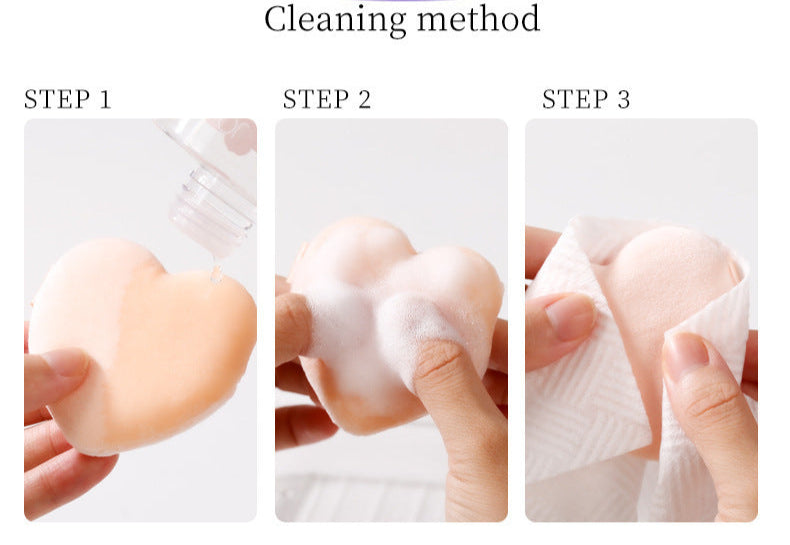 Cleaning method

STEP 1

STEP 2

STEP 3