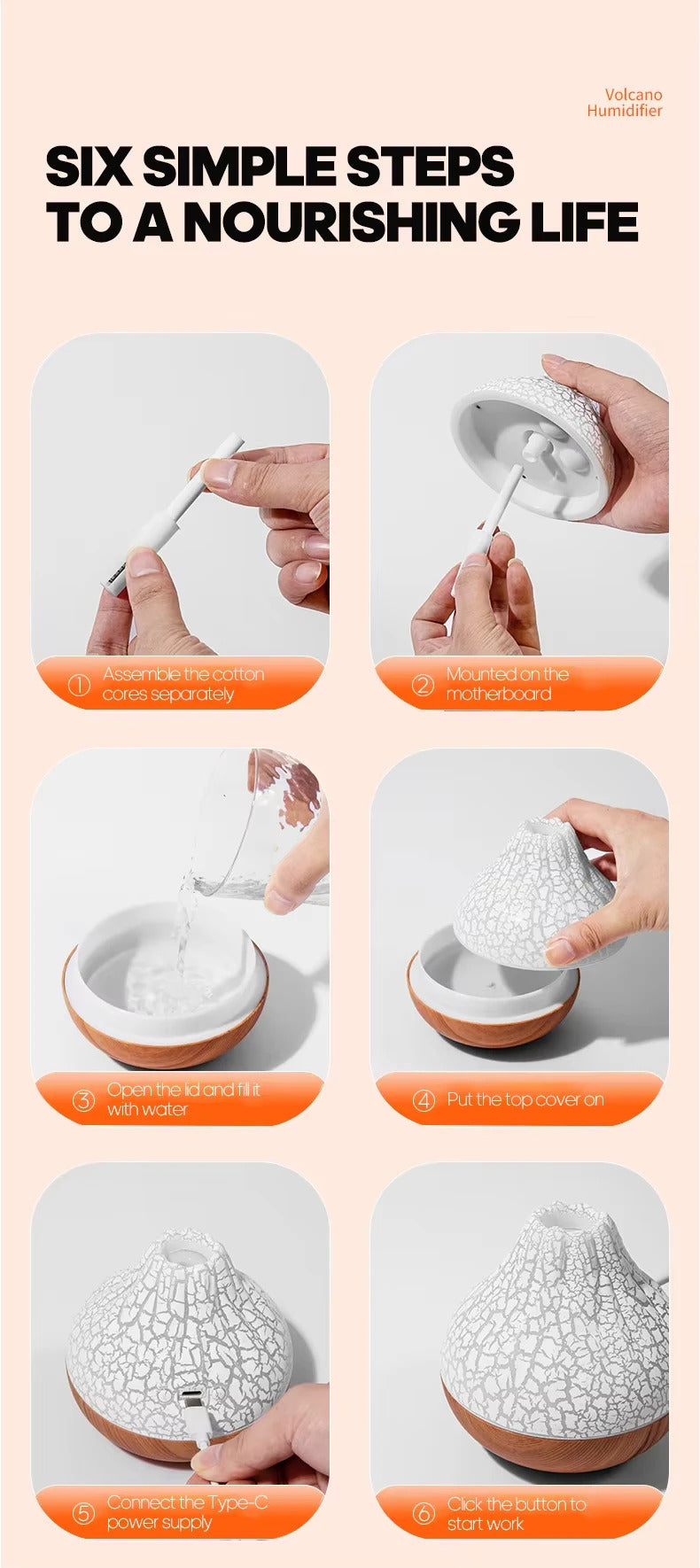 Volcano Humidifier

SIX SIMPLE STEPS TO A NOURISHING LIFE

① Assemble the cotton cores separately

② Mounted on the motherboard

③ Open the lid and fill it with water

④ Put the top cover on

⑤ Connect the Type-C power supply

⑥ Click the button to start work