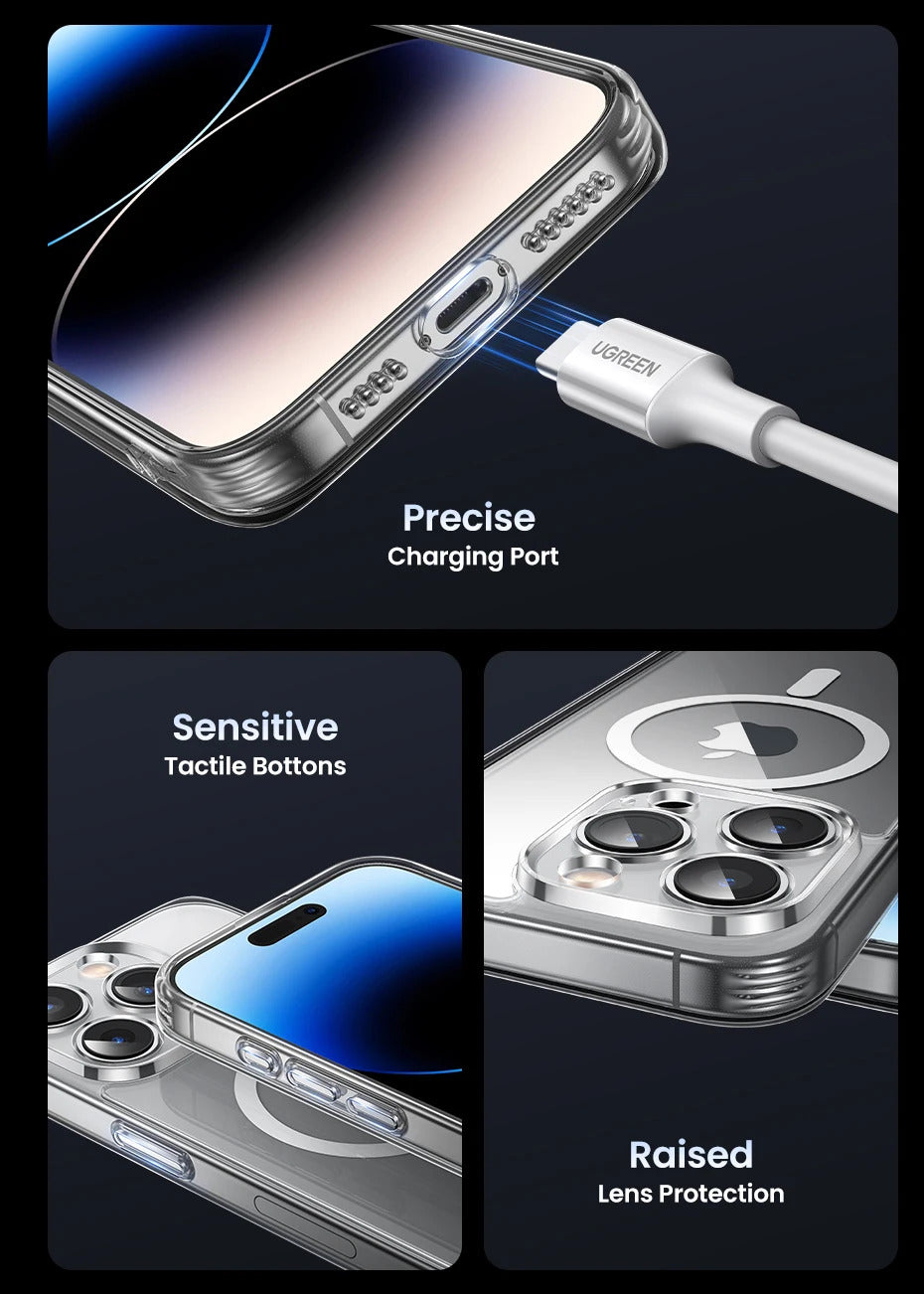 UGREEN

Precise
Charging Port

Sensitive
Tactile Bottons

Raised
Lens Protection