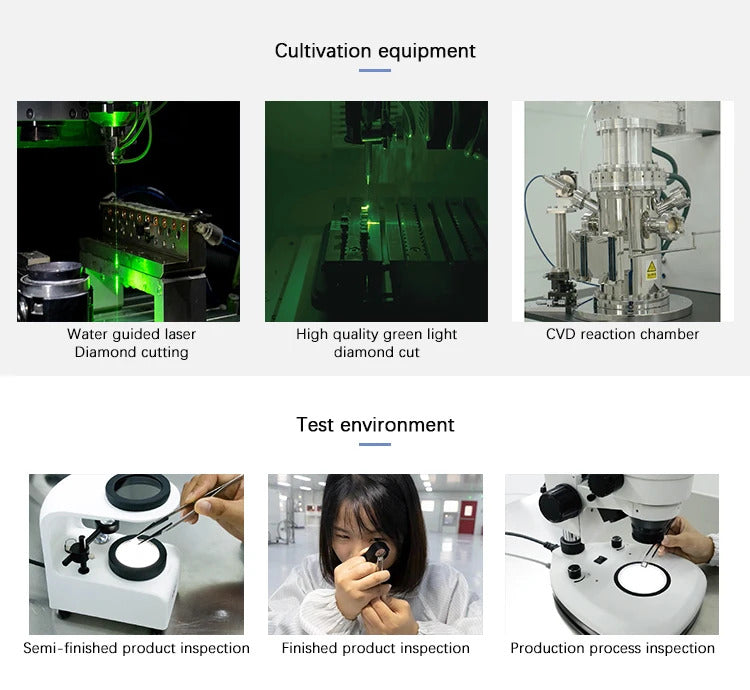 Cultivation equipment

Water guided laser
Diamond cutting

High quality green light
diamond cut

CVD reaction chamber

Test environment

Semi-finished product inspection

Finished product inspection

Production process inspection