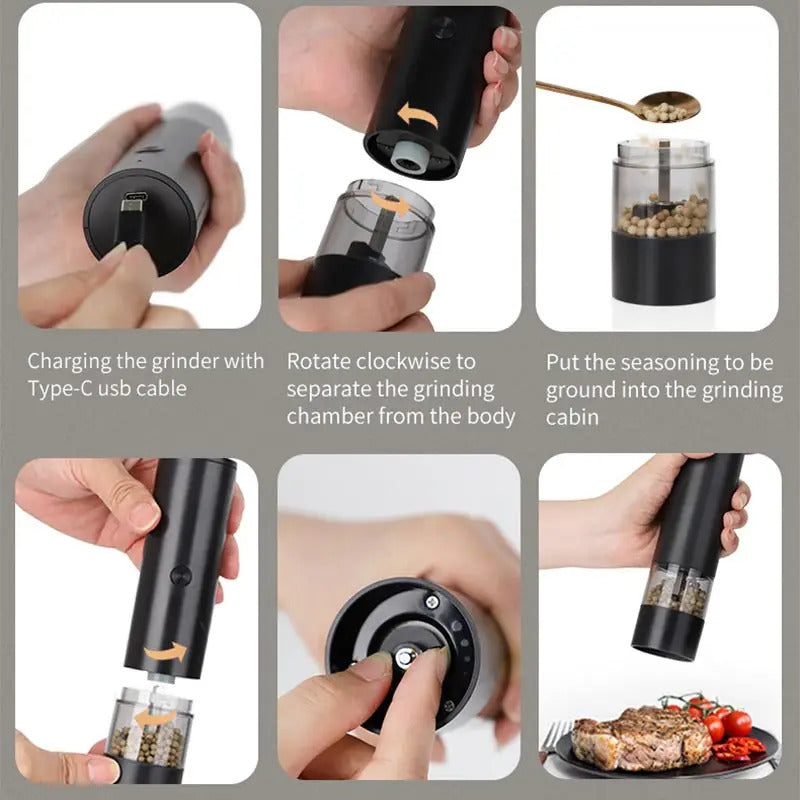 Charging the grinder with Type-C usb cable

Rotate clockwise to separate the grinding chamber from the body

Put the seasoning to be ground into the grinding cabin