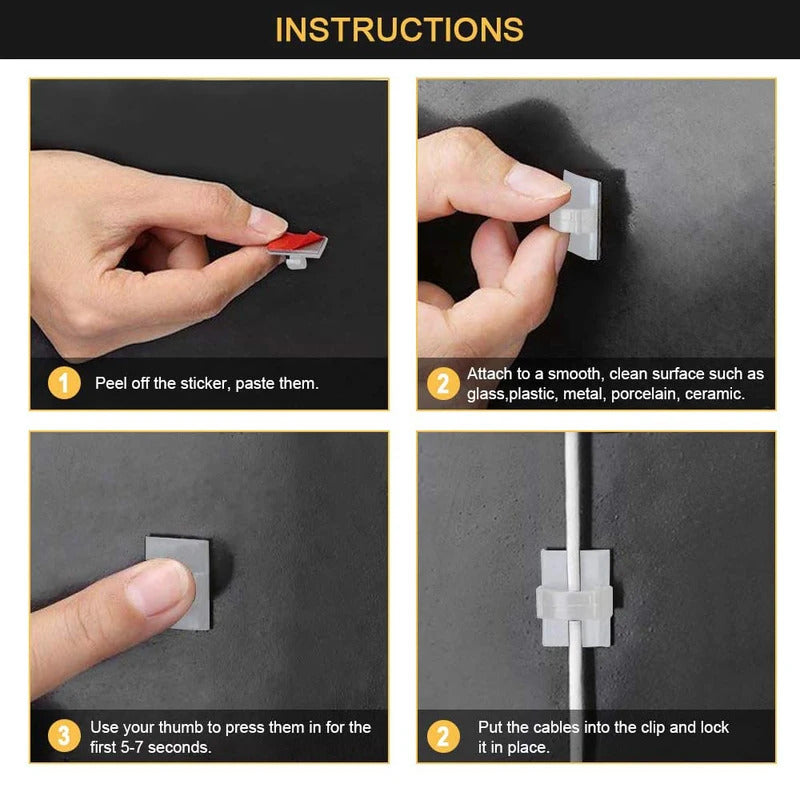 INSTRUCTIONS

1 Peel off the sticker, paste them.

2 Attach to a smooth, clean surface such as glass,plastic, metal, porcelain, ceramic.

3 Use your thumb to press them in for the first 5-7 seconds.

2 Put the cables into the clip and lock it in place.