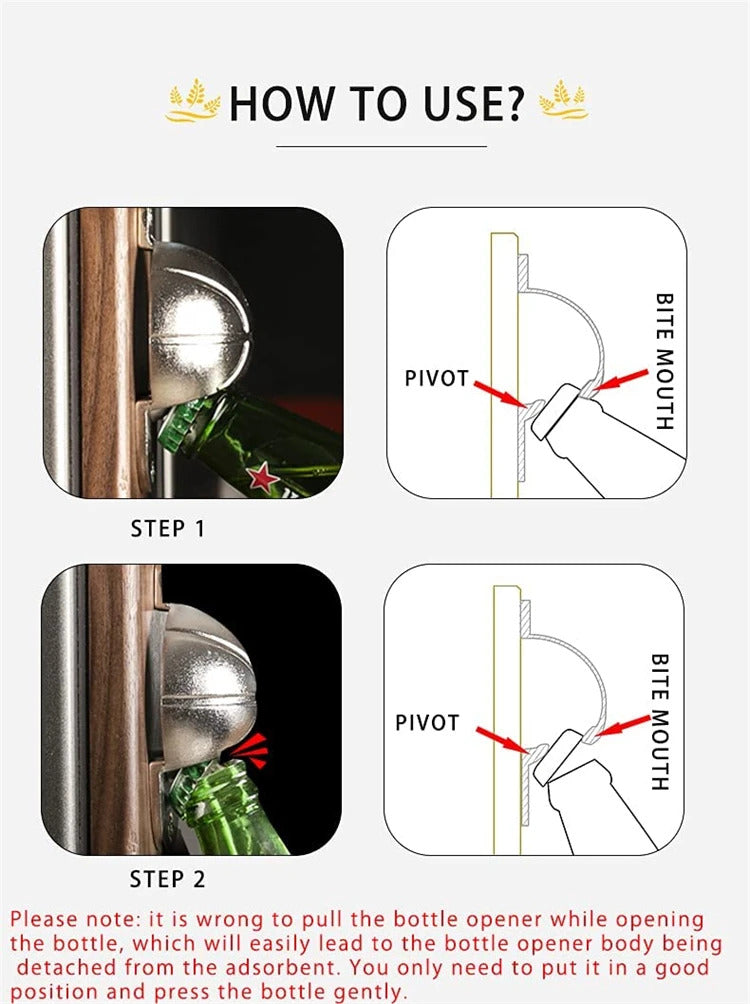 HOW TO USE?

PIVOT

BITE MOUTH

STEP 1

PIVOT

BITE MOUTH

STEP 2

Please note: it is wrong to pull the bottle opener while opening the bottle, which will easily lead to the bottle opener body being detached from the adsorbent. You only need to put it in a good position and press the bottle gently.