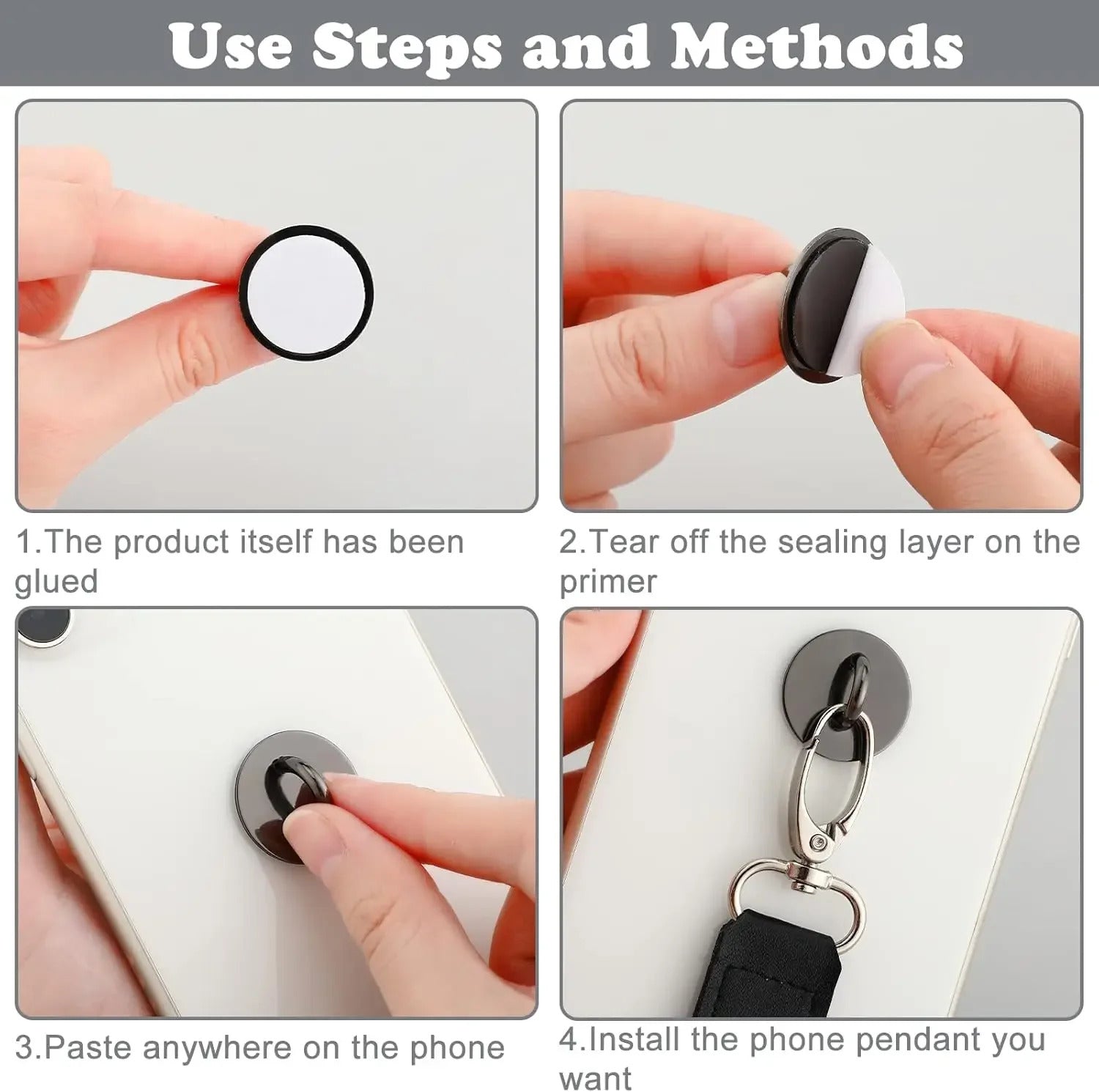 Use Steps and Methods

1.The product itself has been glued

2.Tear off the sealing layer on the primer

3.Paste anywhere on the phone

4.Install the phone pendant you want