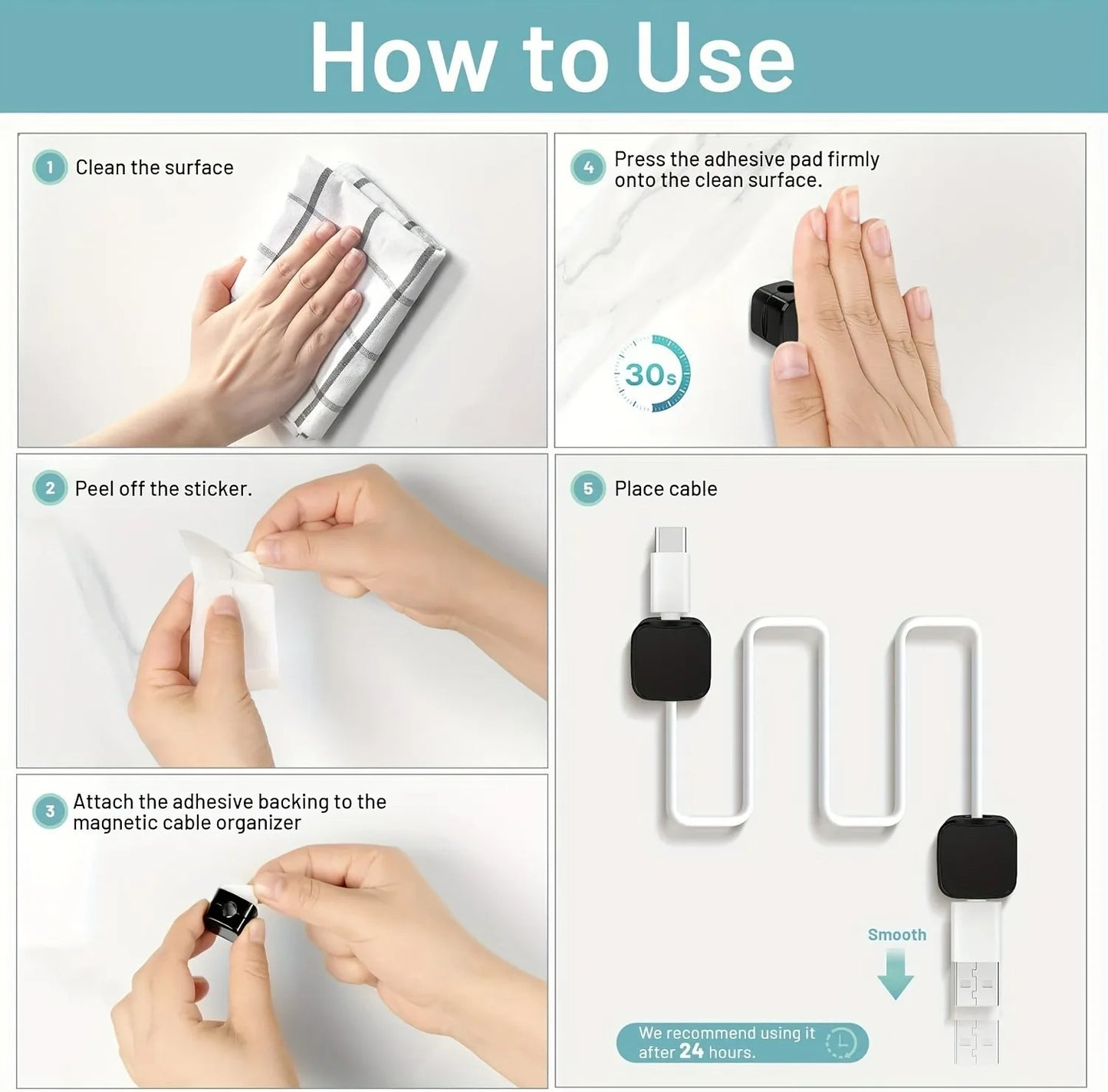 How to Use

1 Clean the surface

2 Peel off the sticker.

3 Attach the adhesive backing to the magnetic cable organizer

4 Press the adhesive pad firmly onto the clean surface.

30s

5 Place cable

Smooth

We recommend using it after 24 hours.