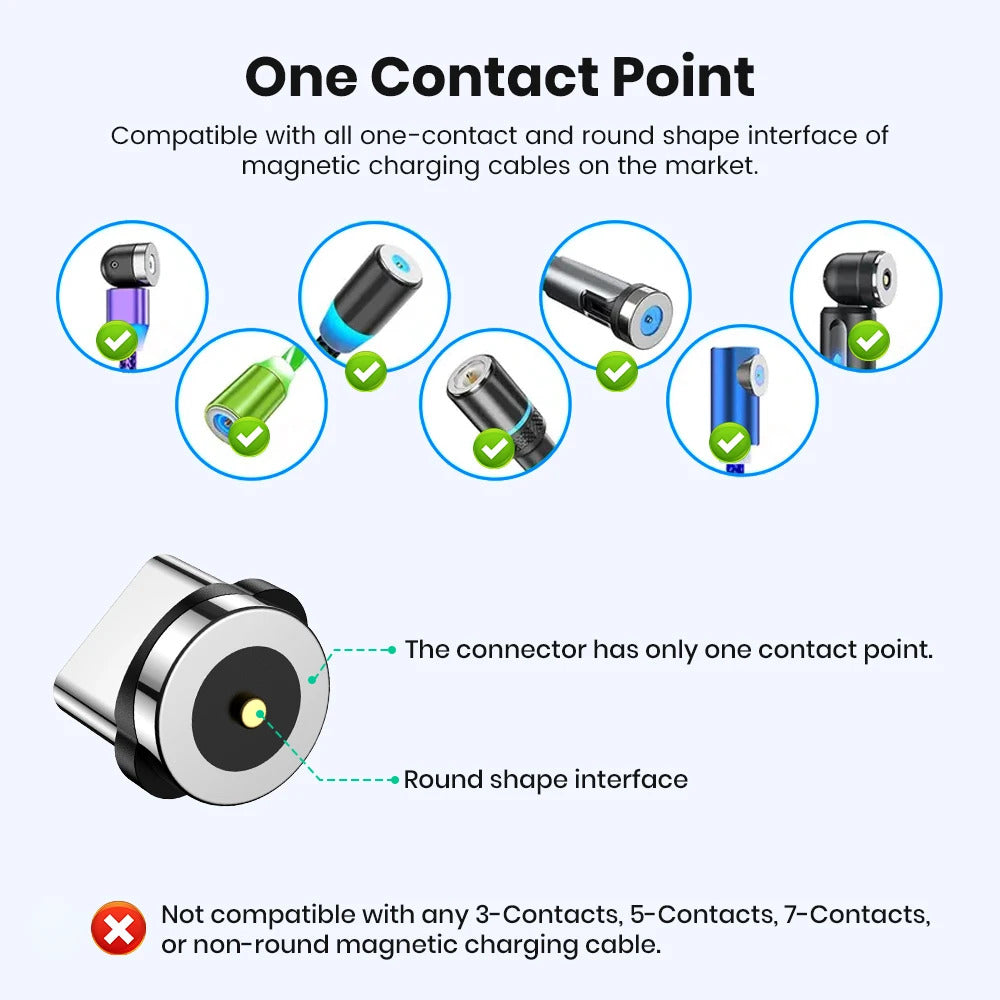 One Contact Point

Compatible with all one-contact and round shape interface of magnetic charging cables on the market.

The connector has only one contact point.

Round shape interface

Not compatible with any 3-Contacts, 5-Contacts, 7-Contacts, or non-round magnetic charging cable.