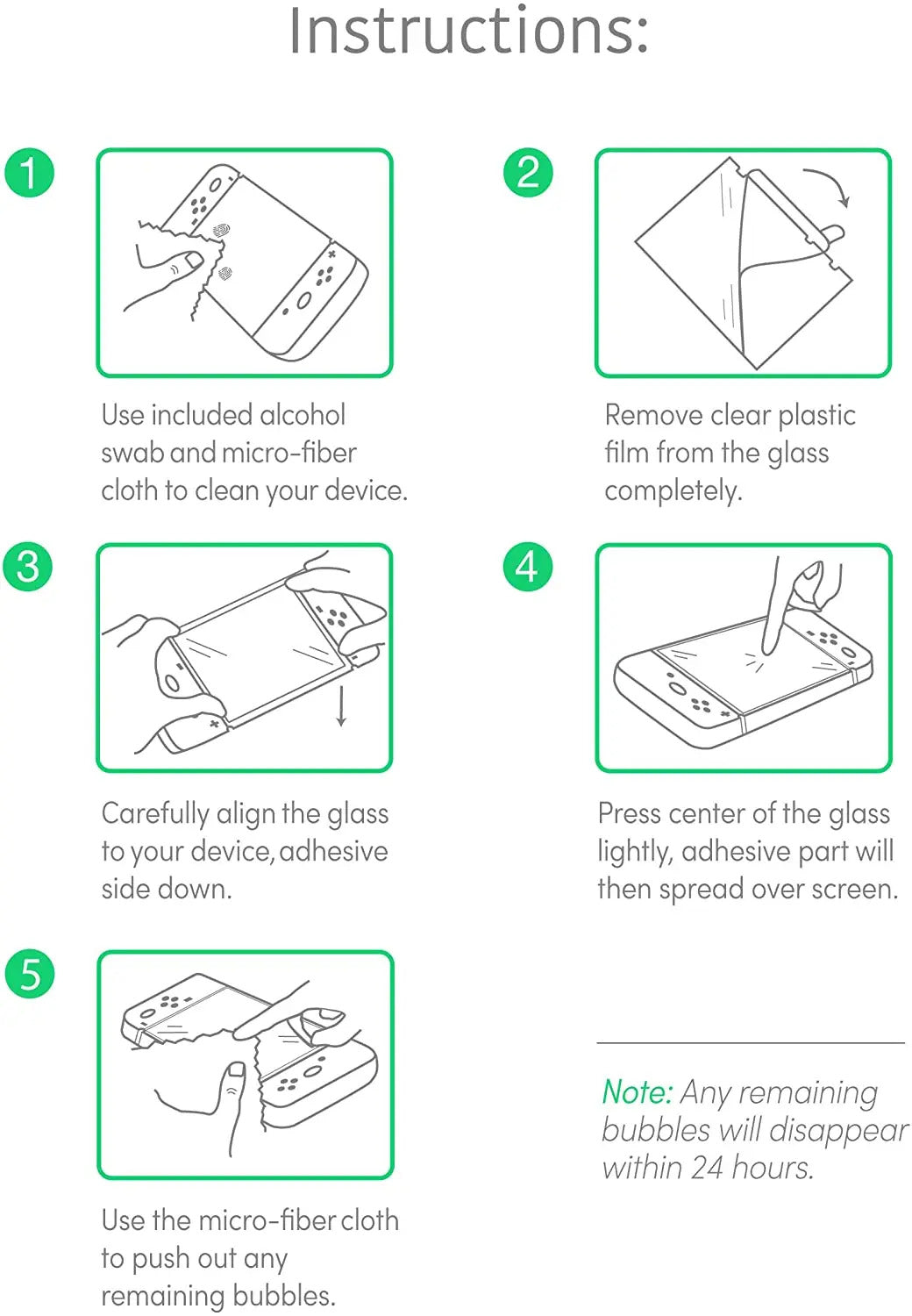 Instructions:

1

Use included alcohol swab and micro-fiber cloth to clean your device.

2

Remove clear plastic film from the glass completely.

3

Carefully align the glass to your device, adhesive side down.

4

Press center of the glass lightly, adhesive part will then spread over screen.

5

Use the micro-fiber cloth to push out any remaining bubbles.

Note: Any remaining bubbles will disappear within 24 hours.