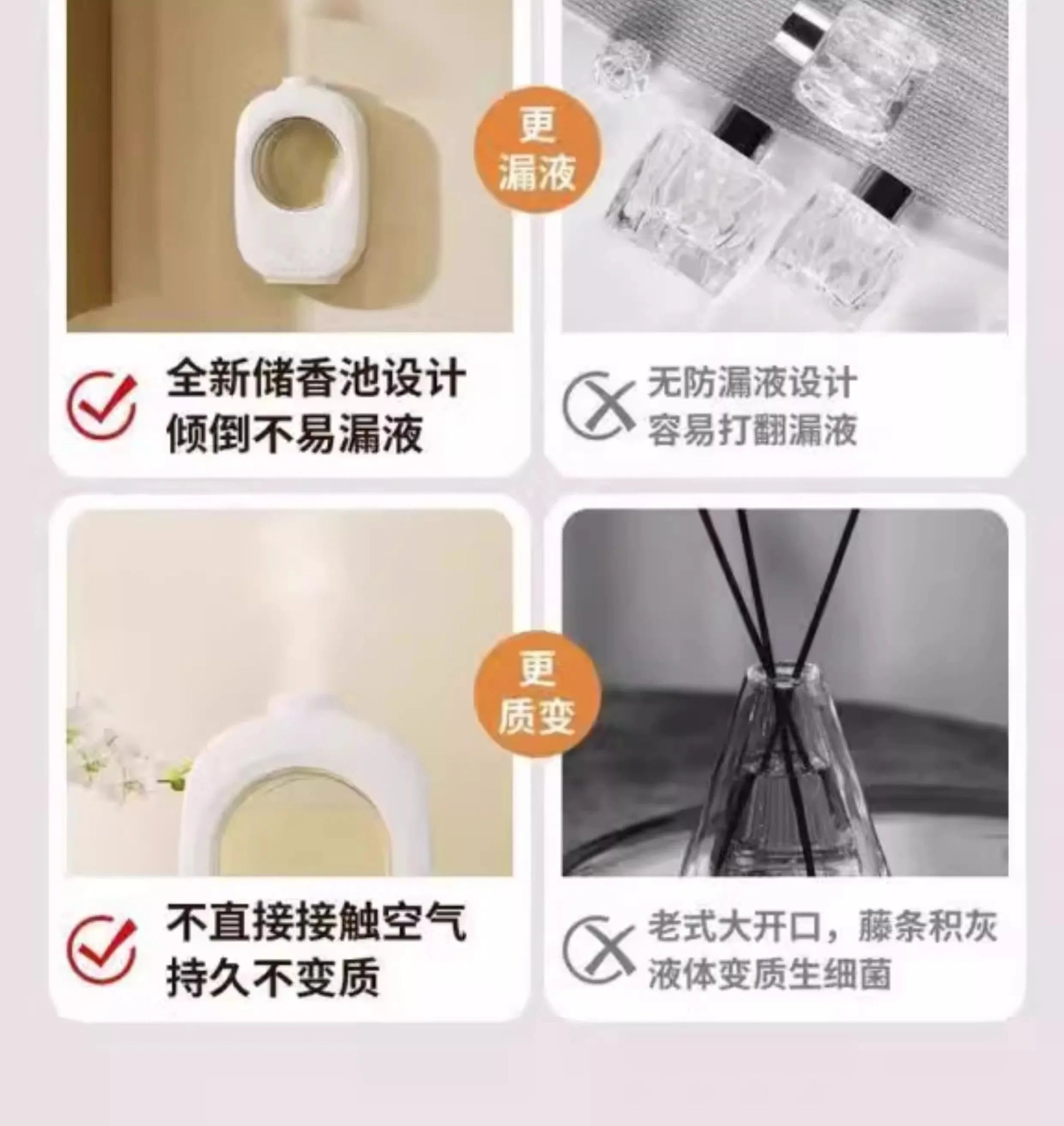 更
漏液

全新储香池设计
倾倒不易漏液

无防漏液设计
容易打翻漏液

更
质变

不直接接触空气
持久不变质

老式大开口，藤条积灰
液体变质生细菌