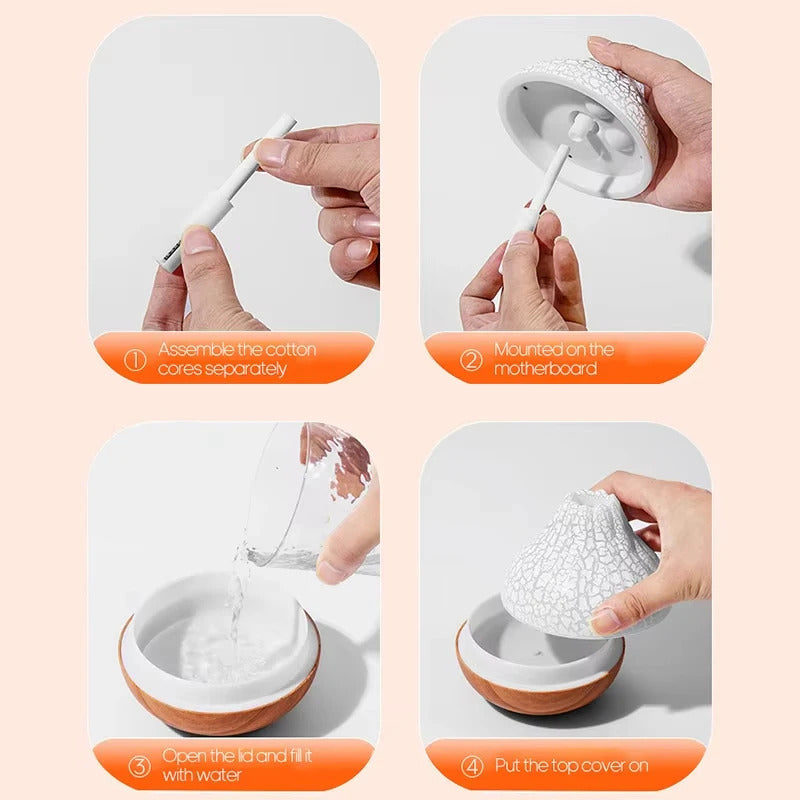 ① Assemble the cotton cores separately

② Mounted on the motherboard

③ Open the lid and fill it with water

④ Put the top cover on