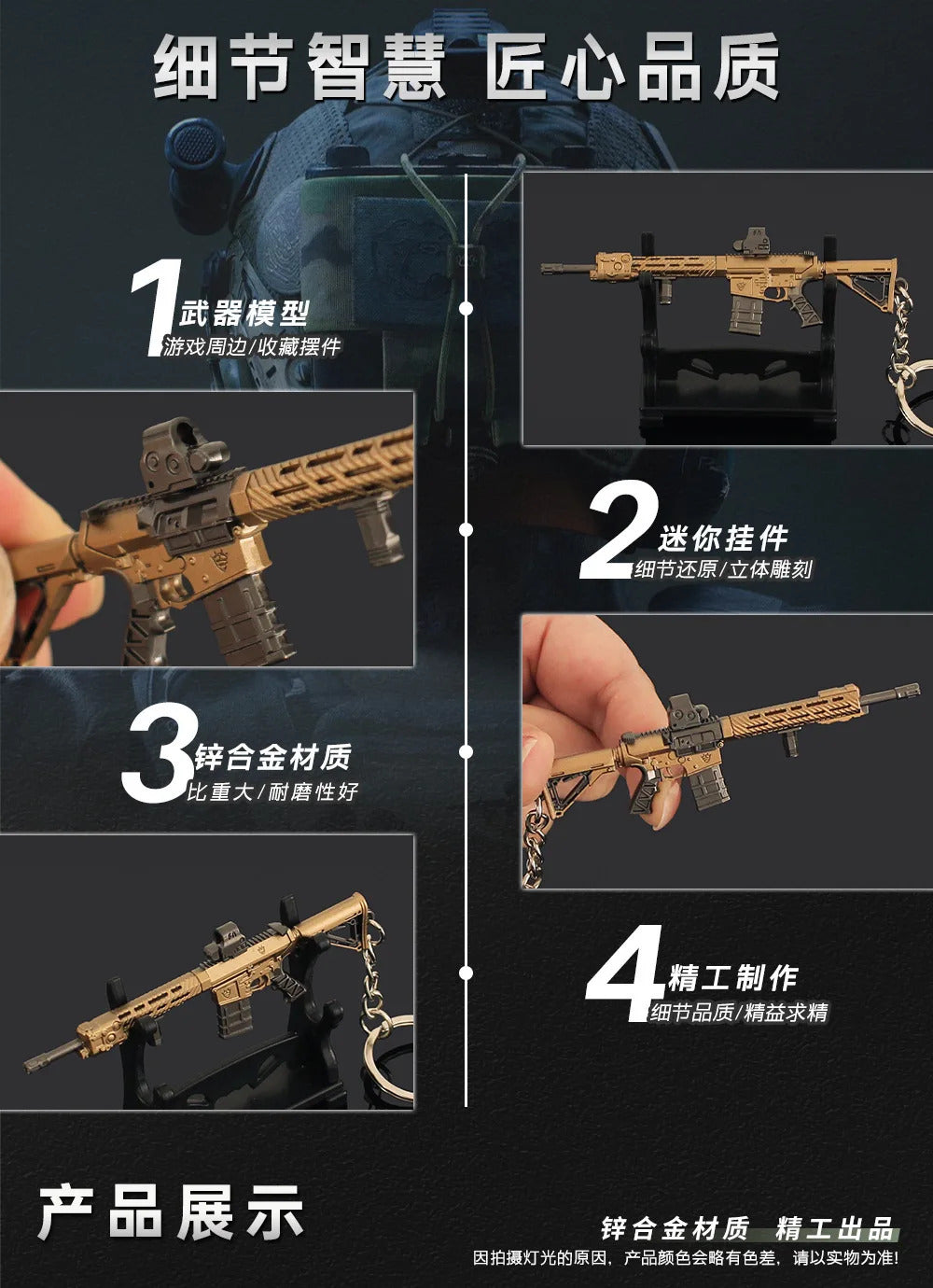 细节智慧 匠心品质

1 武器模型
游戏周边/收藏摆件

2 迷你挂件
细节还原/立体雕刻

3 锌合金材质
比重大/耐磨性好

4 精工制作
细节品质/精益求精

产品展示

锌合金材质 精工出品
因拍摄灯光的原因，产品颜色会略有色差，请以实物为准!