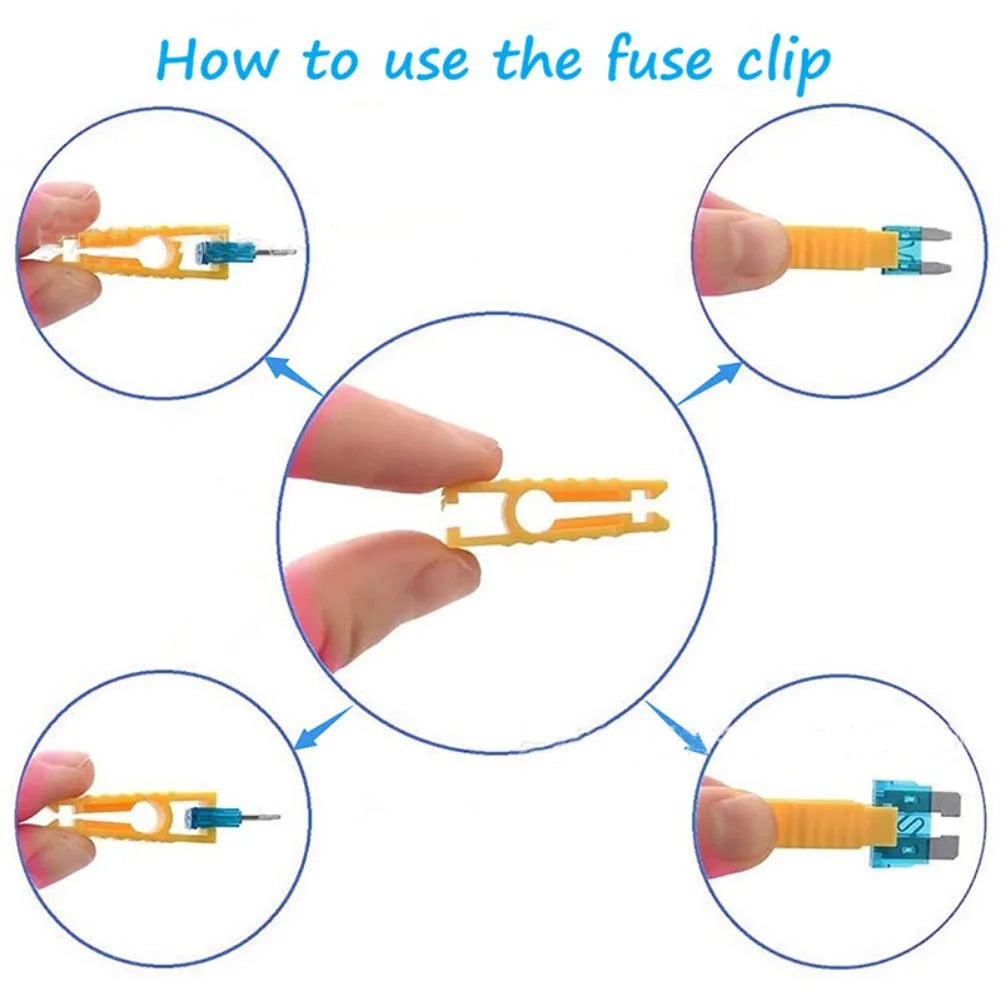 How to use the fuse clip