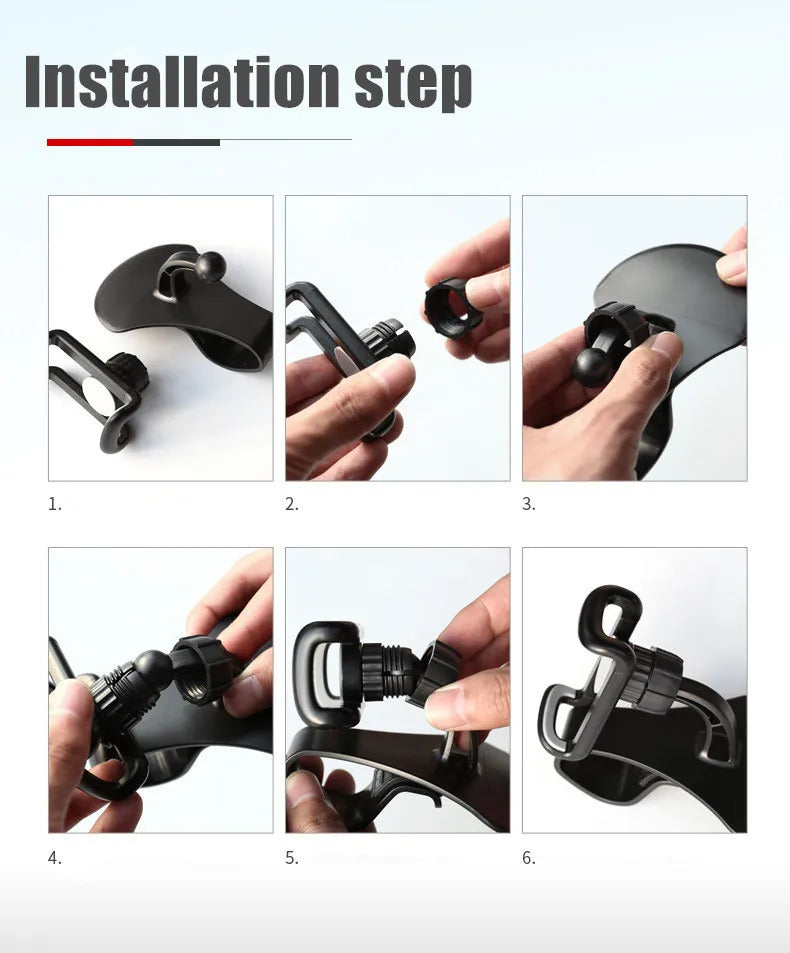 Installation step

1.

2.

3.

4.

5.

6.