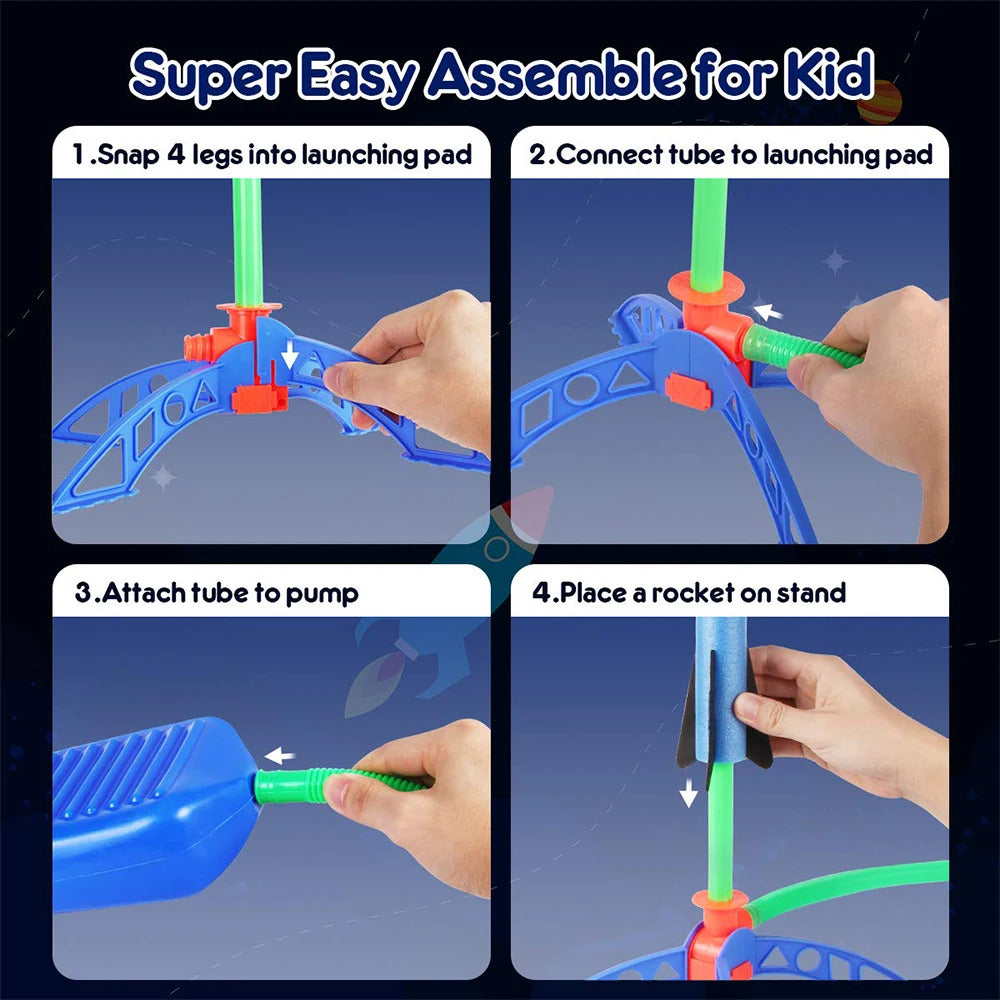 Super Easy Assemble for Kid

1.Snap 4 legs into launching pad

2.Connect tube to launching pad

3.Attach tube to pump

4.Place a rocket on stand