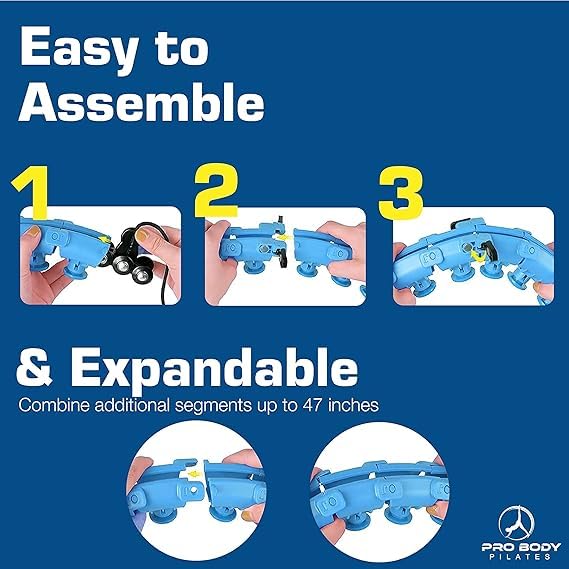 Easy to Assemble

1

2

3

& Expandable

Combine additional segments up to 47 inches

PRO BODY
PILATES