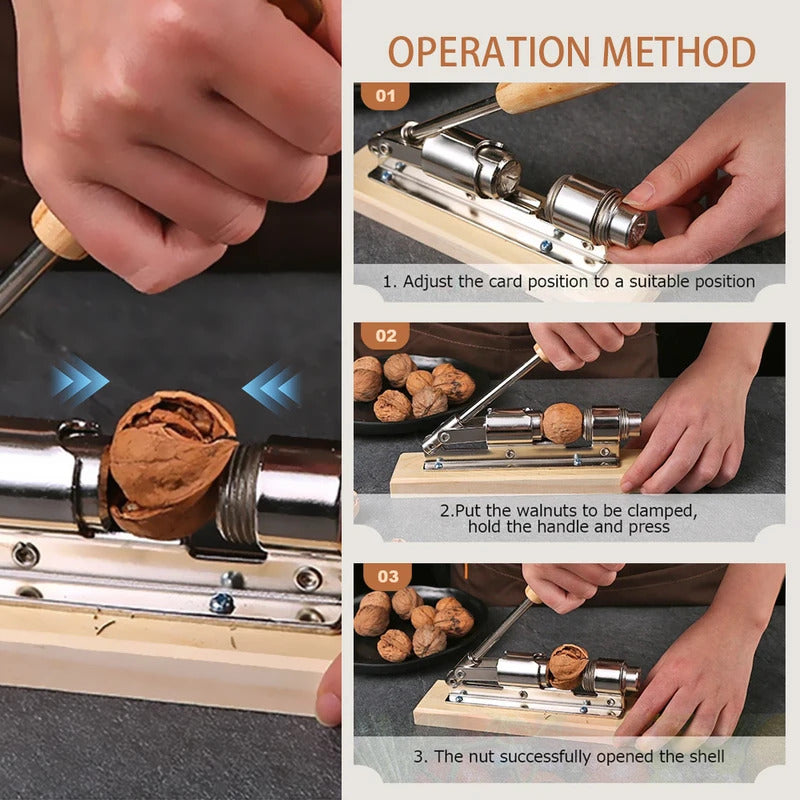 OPERATION METHOD

01

1. Adjust the card position to a suitable position

02

2.Put the walnuts to be clamped, hold the handle and press

03

3. The nut successfully opened the shell