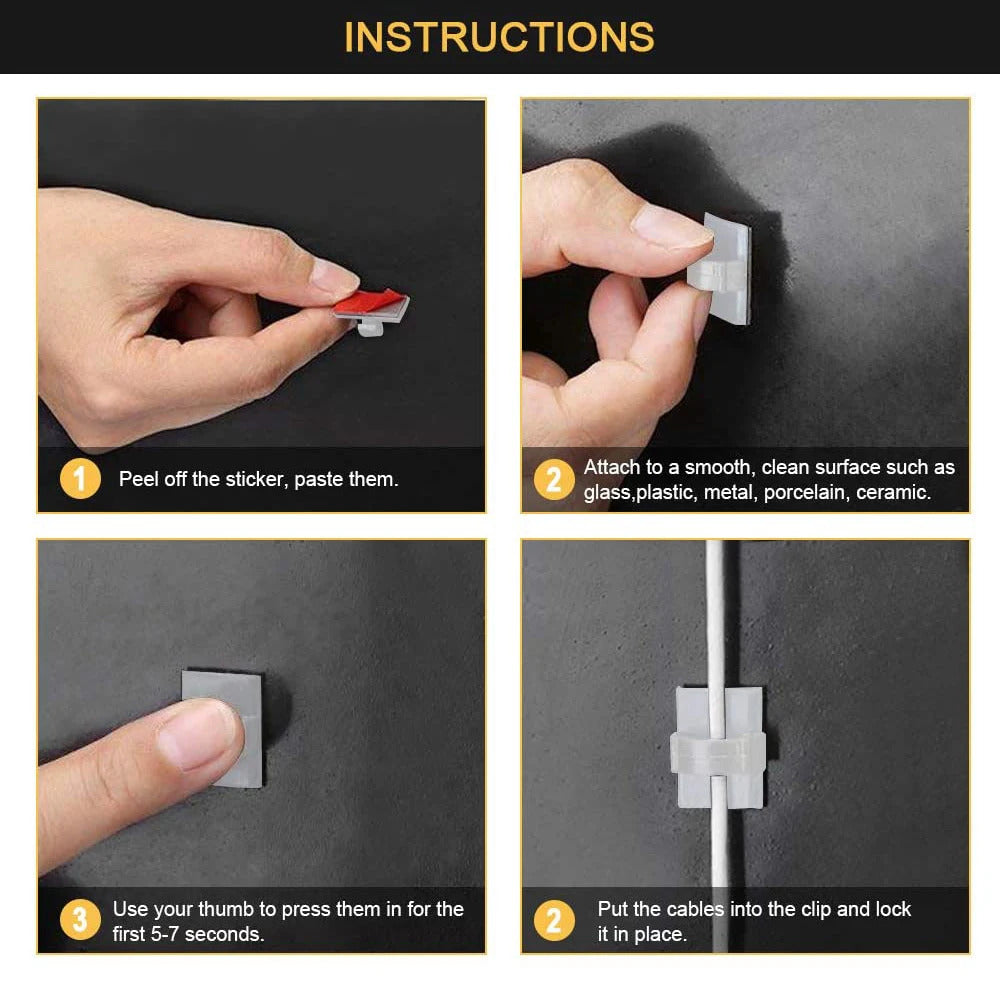 INSTRUCTIONS

1 Peel off the sticker, paste them.

2 Attach to a smooth, clean surface such as glass,plastic, metal, porcelain, ceramic.

3 Use your thumb to press them in for the first 5-7 seconds.

2 Put the cables into the clip and lock it in place.