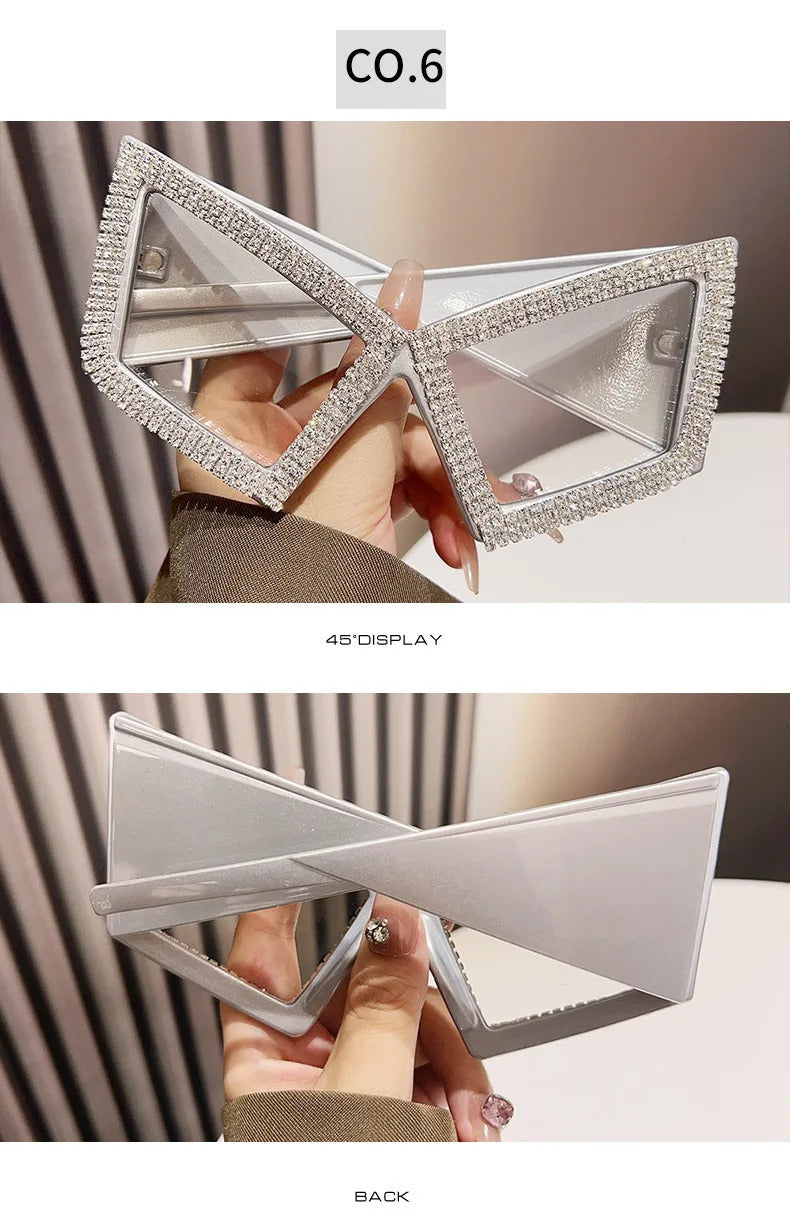 CO.6

45°DISPLAY

BACK