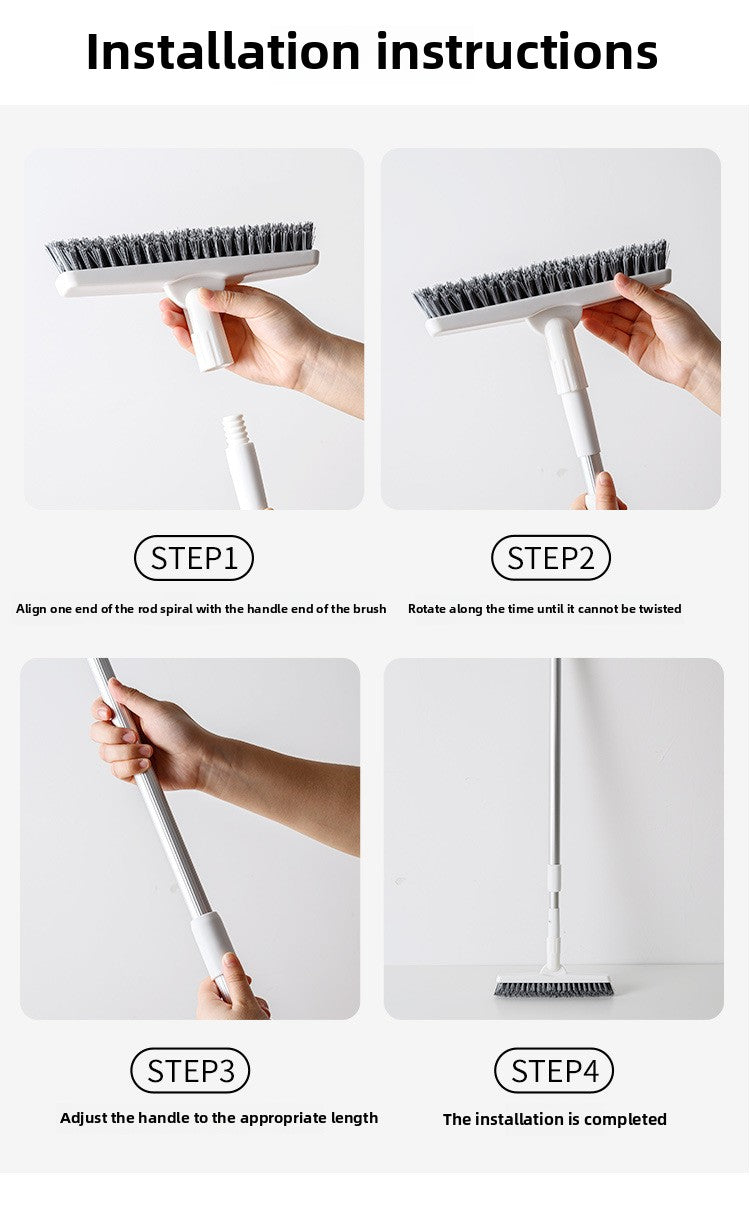 Installation instructions

STEP1

Align one end of the rod spiral with the handle end of the brush

STEP2

Rotate along the time until it cannot be twisted

STEP3

Adjust the handle to the appropriate length

STEP4

The installation is completed