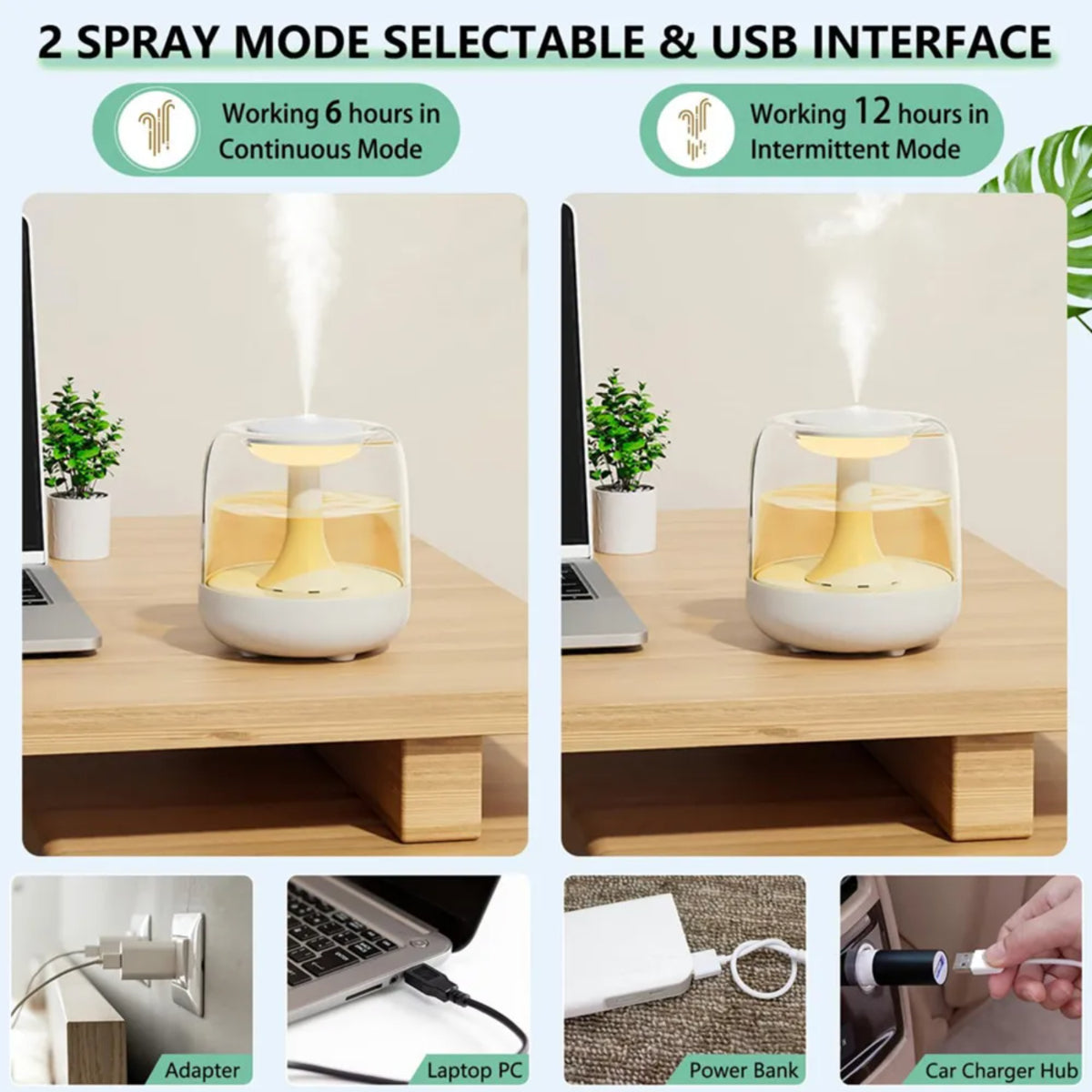 2 SPRAY MODE SELECTABLE & USB INTERFACE

Working 6 hours in Continuous Mode

Working 12 hours in Intermittent Mode

Adapter

Laptop PC

Power Bank

Car Charger Hub