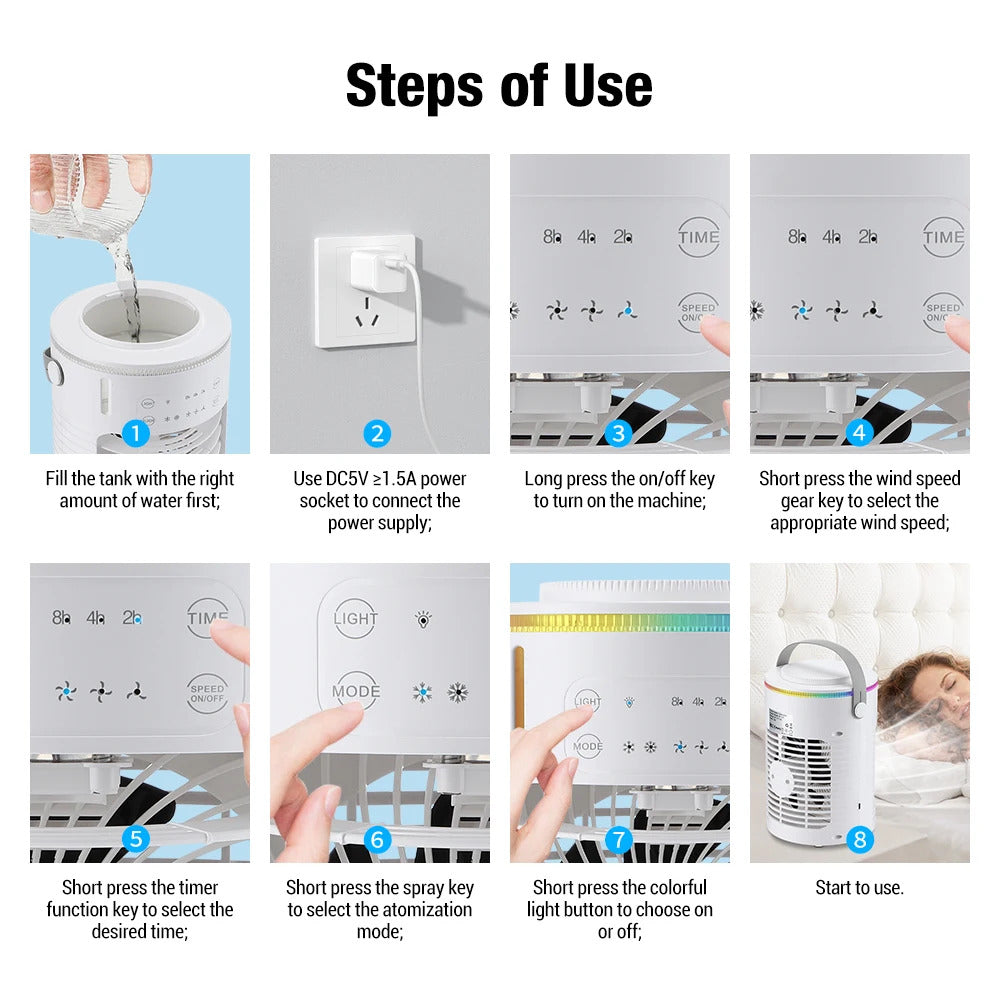 Steps of Use

1

Fill the tank with the right amount of water first;

2

Use DC5V ≥1.5A power socket to connect the power supply;

8h 4h 2h TIME

SPEED ON/OFF

3

Long press the on/off key to turn on the machine;

8h 4h 2h TIME

SPEED ON/OFF

4

Short press the wind speed gear key to select the appropriate wind speed;

8h 4h 2h TIME

SPEED ON/OFF

5

Short press the timer function key to select the desired time;

LIGHT

MODE

6

Short press the spray key to select the atomization mode;

LIGHT 8h 4h 2h

MODE

7

Short press the colorful light button to choose on or off;

8

Start to use.