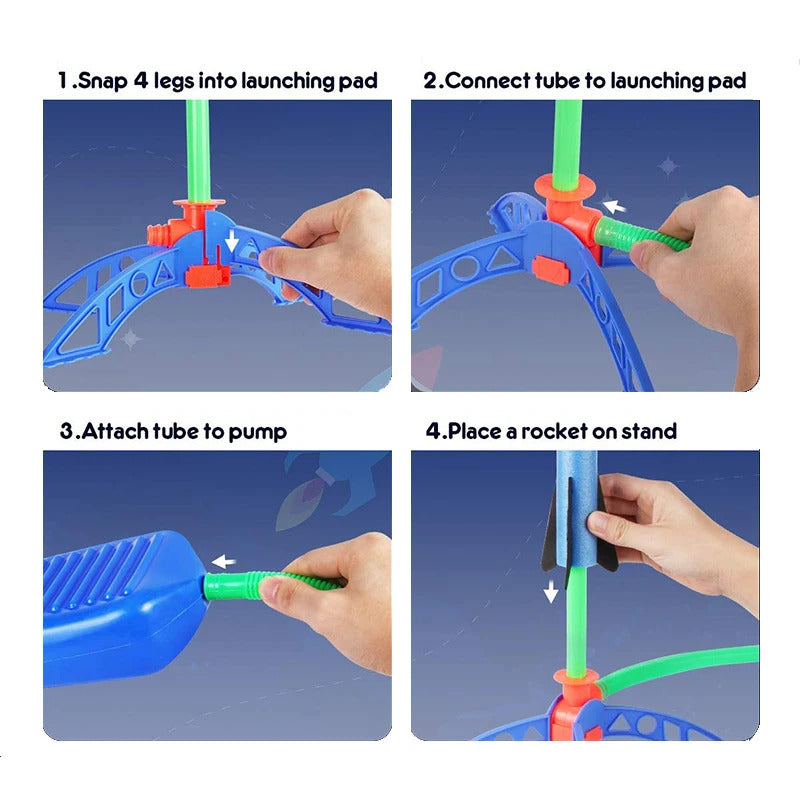 1.Snap 4 legs into launching pad

2.Connect tube to launching pad

3.Attach tube to pump

4.Place a rocket on stand