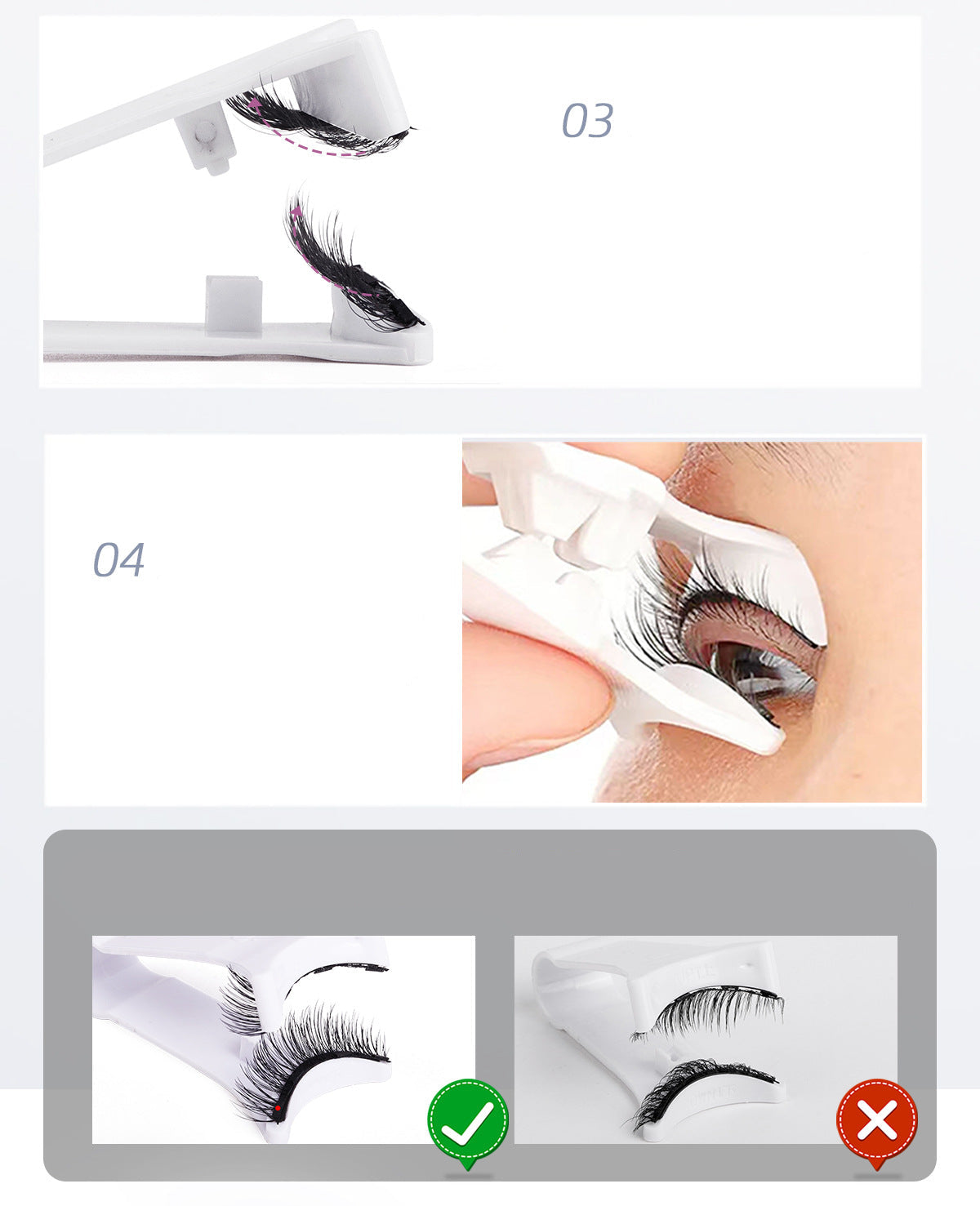 03

04