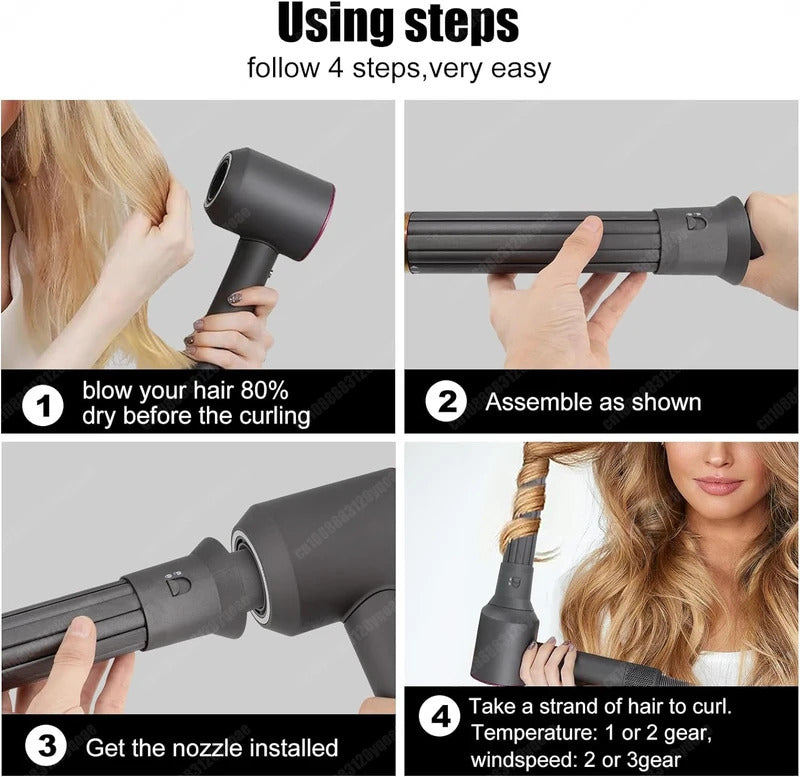 Using steps
follow 4 steps,very easy

1 blow your hair 80% dry before the curling

2 Assemble as shown

3 Get the nozzle installed

4 Take a strand of hair to curl. Temperature: 1 or 2 gear, windspeed: 2 or 3gear