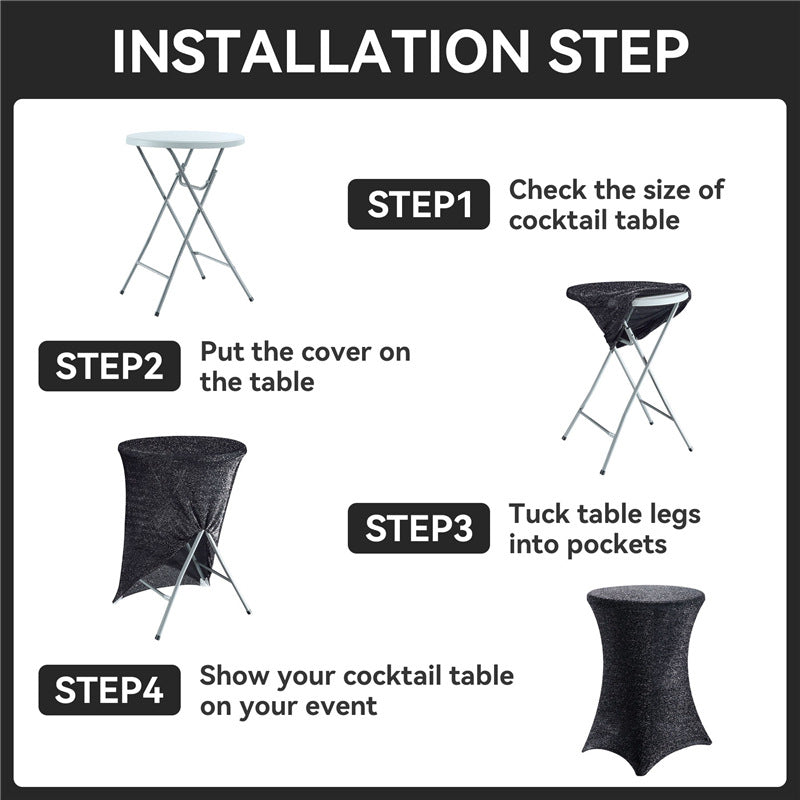 INSTALLATION STEP

STEP1 Check the size of cocktail table

STEP2 Put the cover on the table

STEP3 Tuck table legs into pockets

STEP4 Show your cocktail table on your event