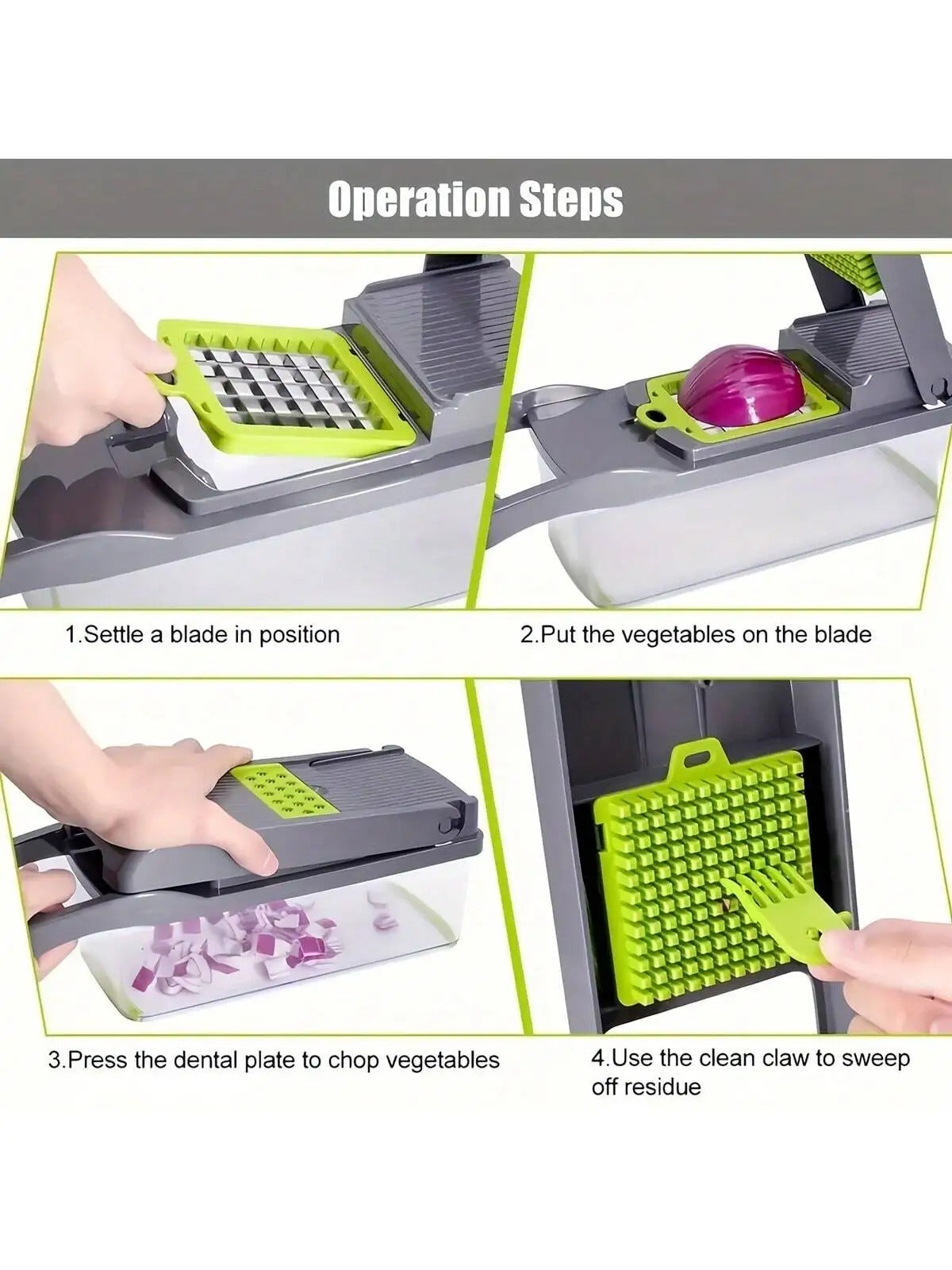 Operation Steps

1.Settle a blade in position

2.Put the vegetables on the blade

3.Press the dental plate to chop vegetables

4.Use the clean claw to sweep off residue