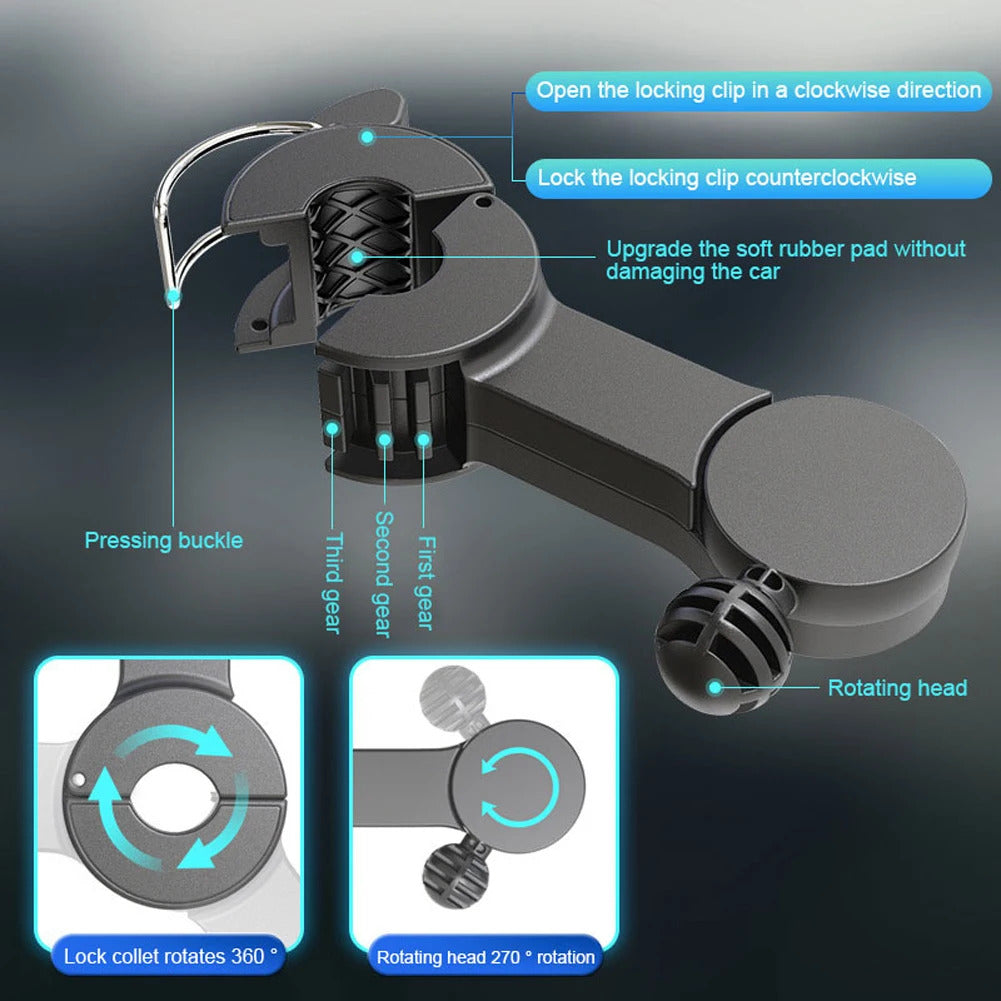 Open the locking clip in a clockwise direction

Lock the locking clip counterclockwise

Upgrade the soft rubber pad without damaging the car

Pressing buckle

Third gear

Second gear

First gear

Rotating head

Lock collet rotates 360 °

Rotating head 270 ° rotation