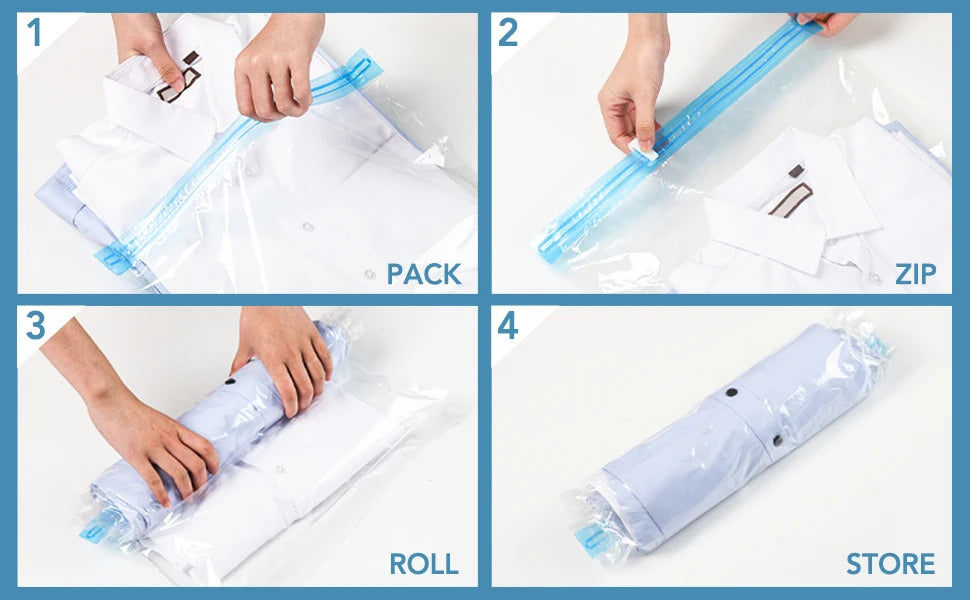 1

PACK

2

ZIP

3

ROLL

4

STORE