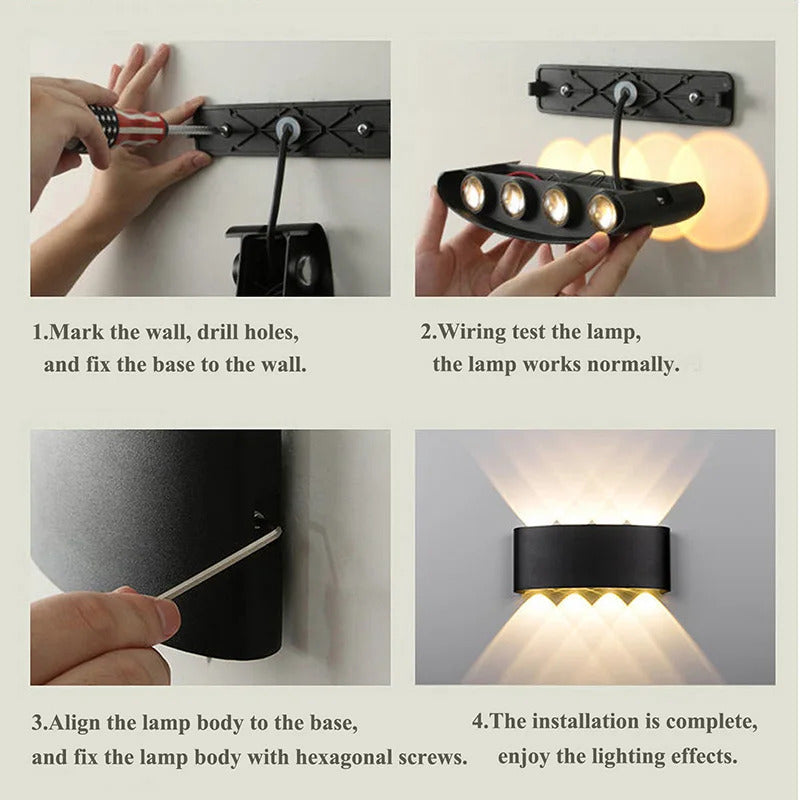 1.Mark the wall, drill holes, and fix the base to the wall.

2.Wiring test the lamp, the lamp works normally.

3.Align the lamp body to the base, and fix the lamp body with hexagonal screws.

4.The installation is complete, enjoy the lighting effects.